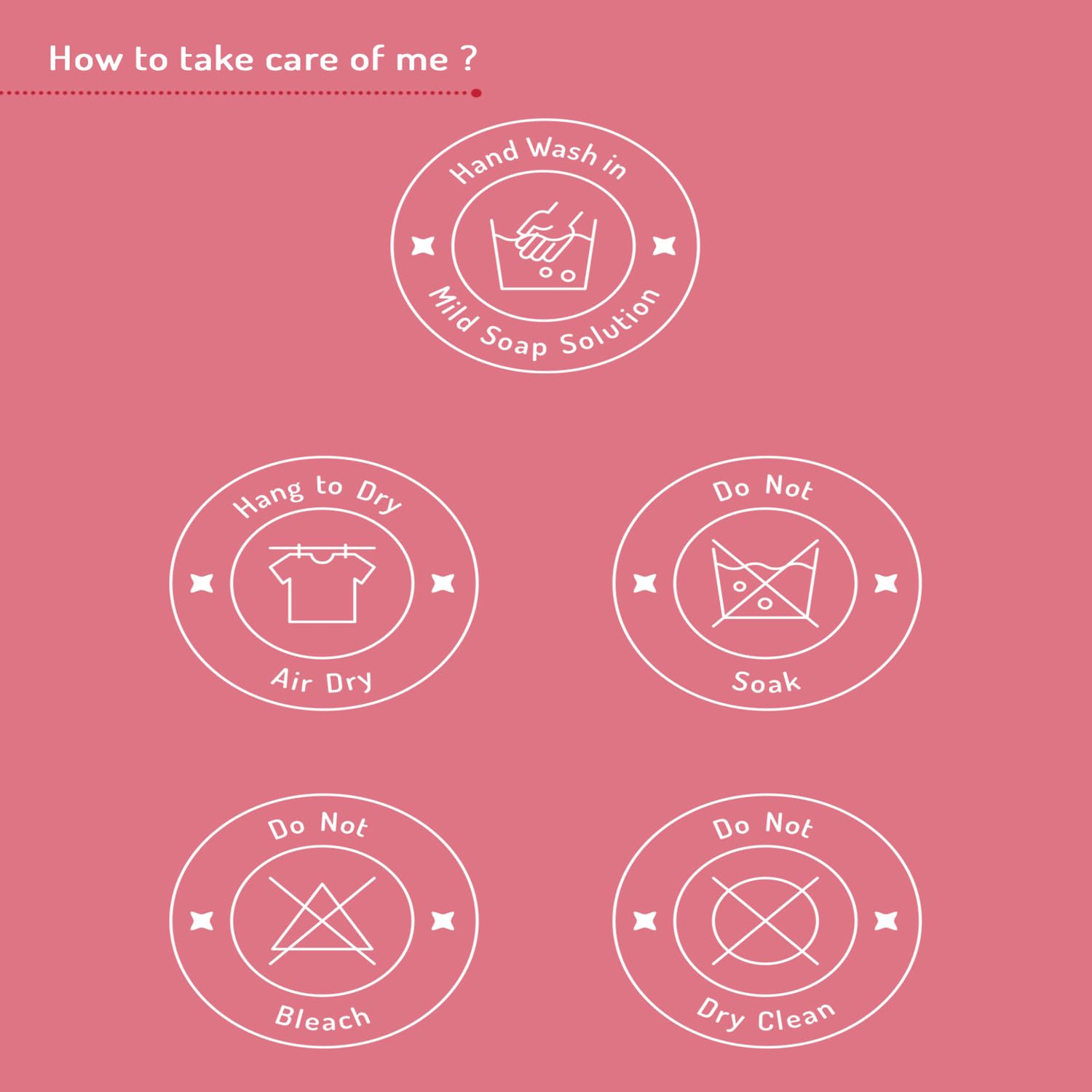 How to take care of me ?

Hand Wash in
Mild Soap Solution

Hang to Dry
Air Dry

Do Not
Soak

Do Not
Bleach

Do Not
Dry Clean