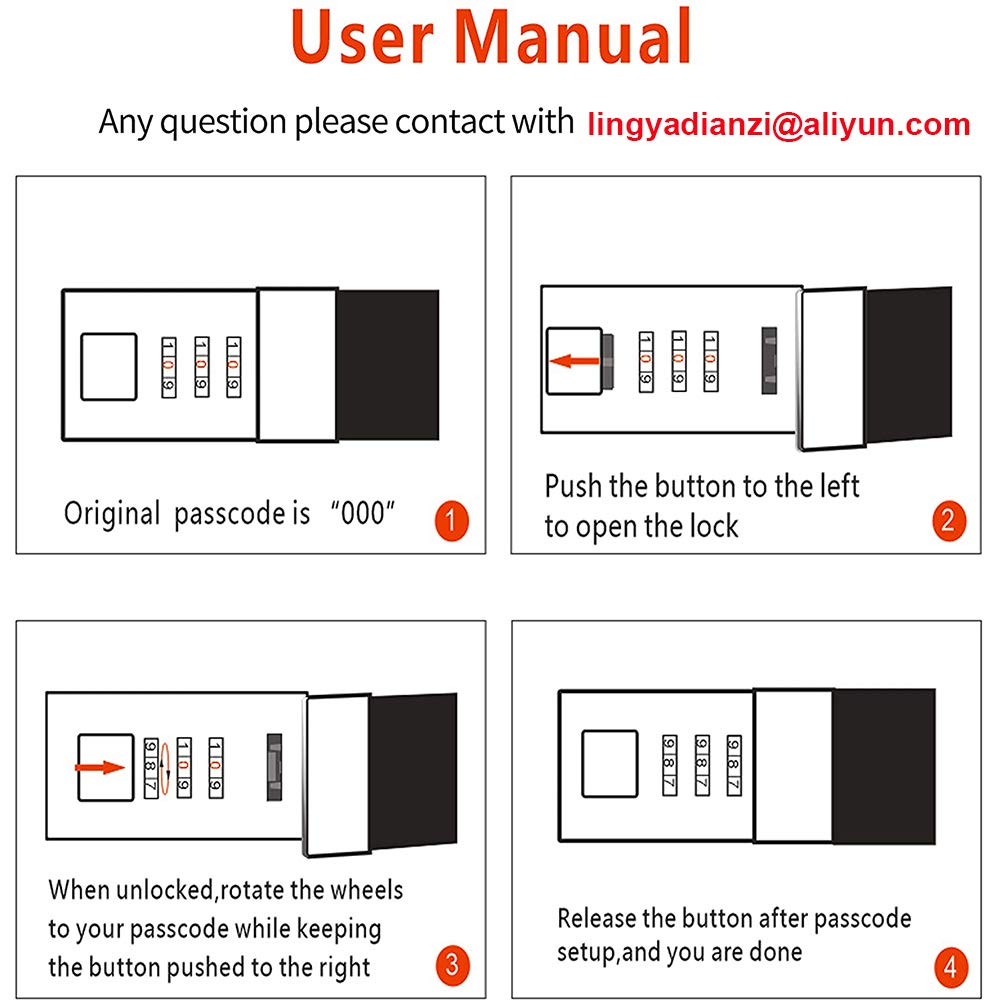 User Manual

Any question please contact with lingyadianzi@aliyun.com

1 0 9 1 0 9 1 0 9

Original passcode is "000" 1

1 0 9 1 0 9 1 0 9

Push the button to the left to open the lock 2

9 8 7 1 0 9 1 0 9

When unlocked,rotate the wheels to your passcode while keeping the button pushed to the right 3

9 8 7 9 8 7 9 8 7

Release the button after passcode setup,and you are done 4