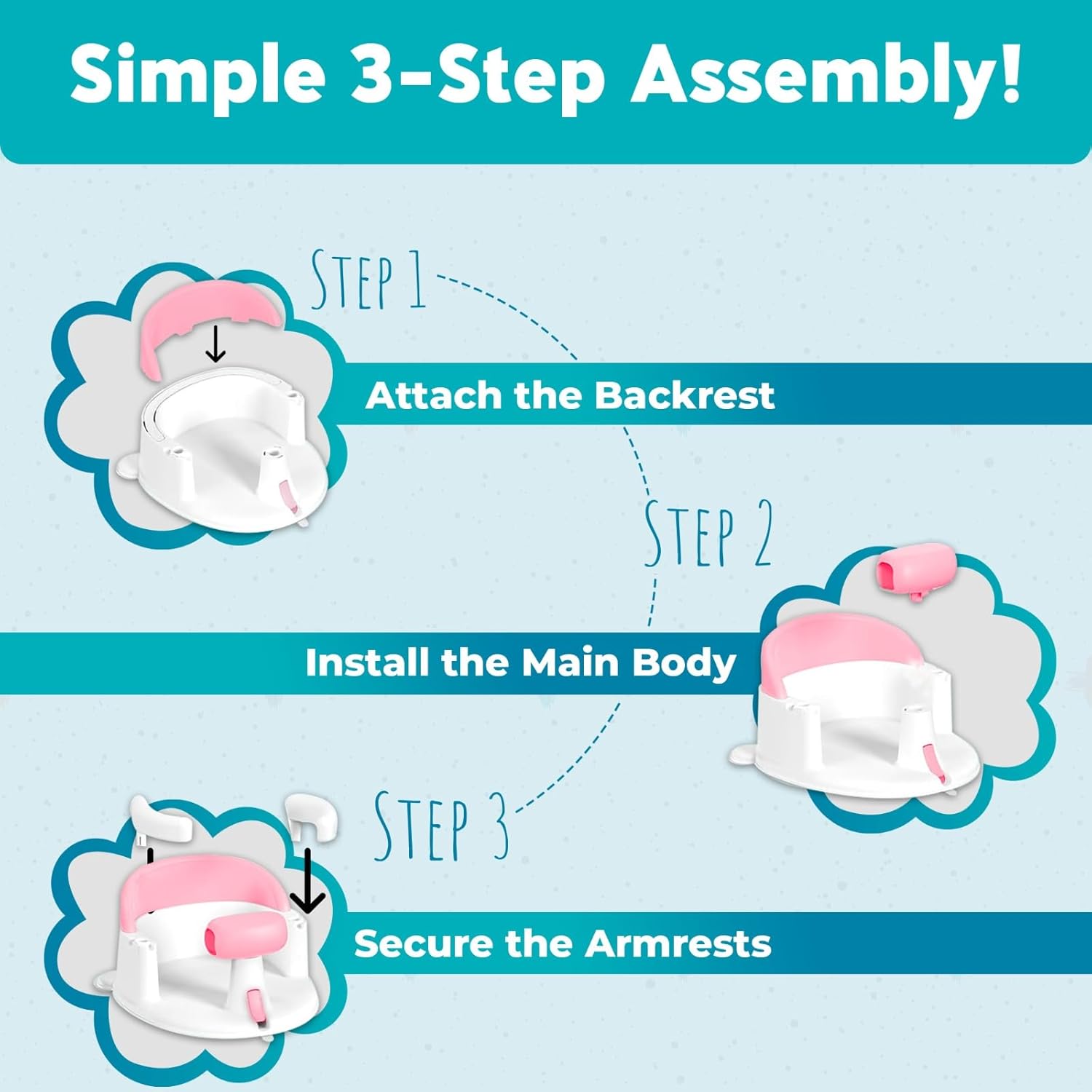 Simple 3-Step Assembly!

STEP 1

Attach the Backrest

STEP 2

Install the Main Body

STEP 3

Secure the Armrests