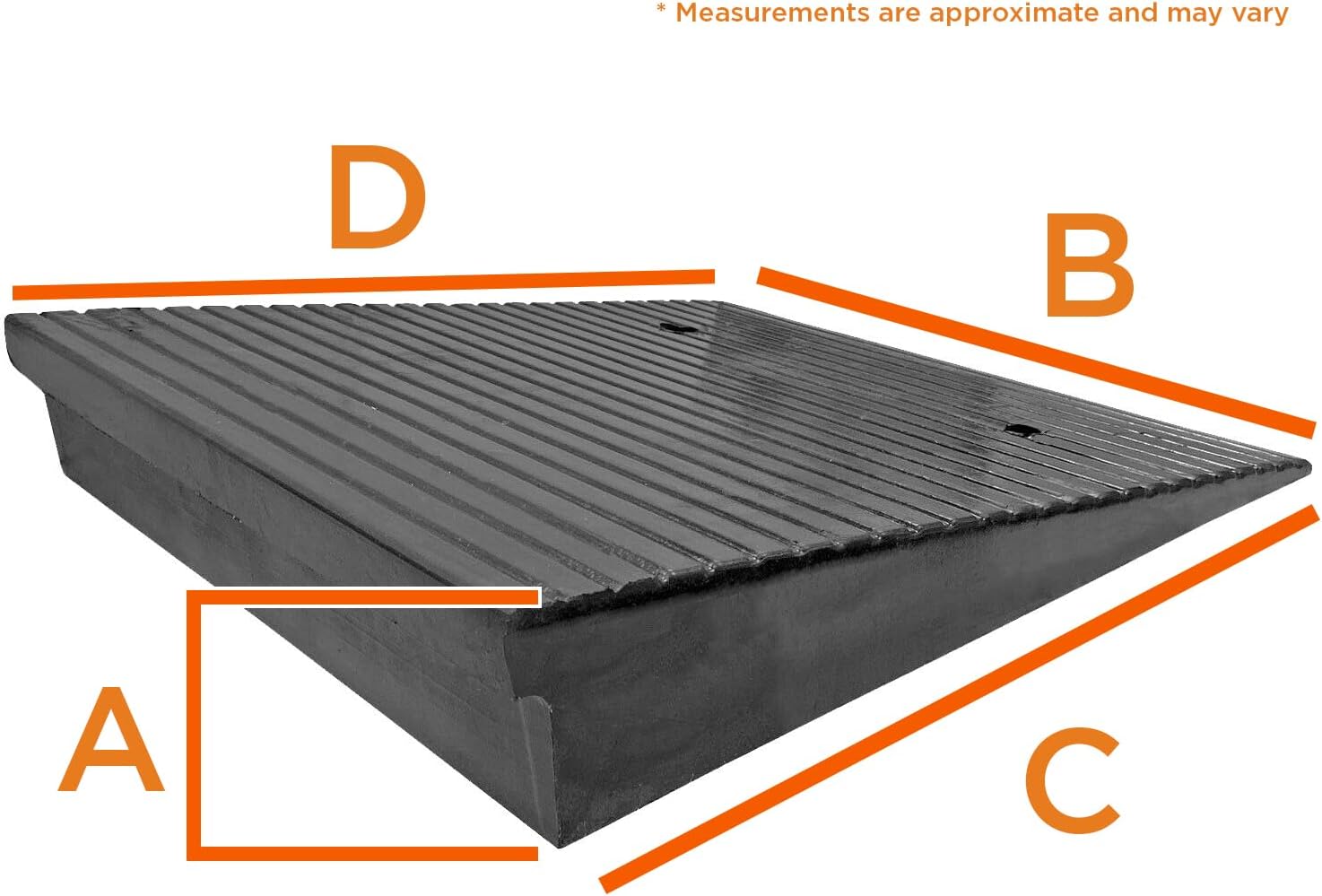 * Measurements are approximate and may vary

D

B

A

C