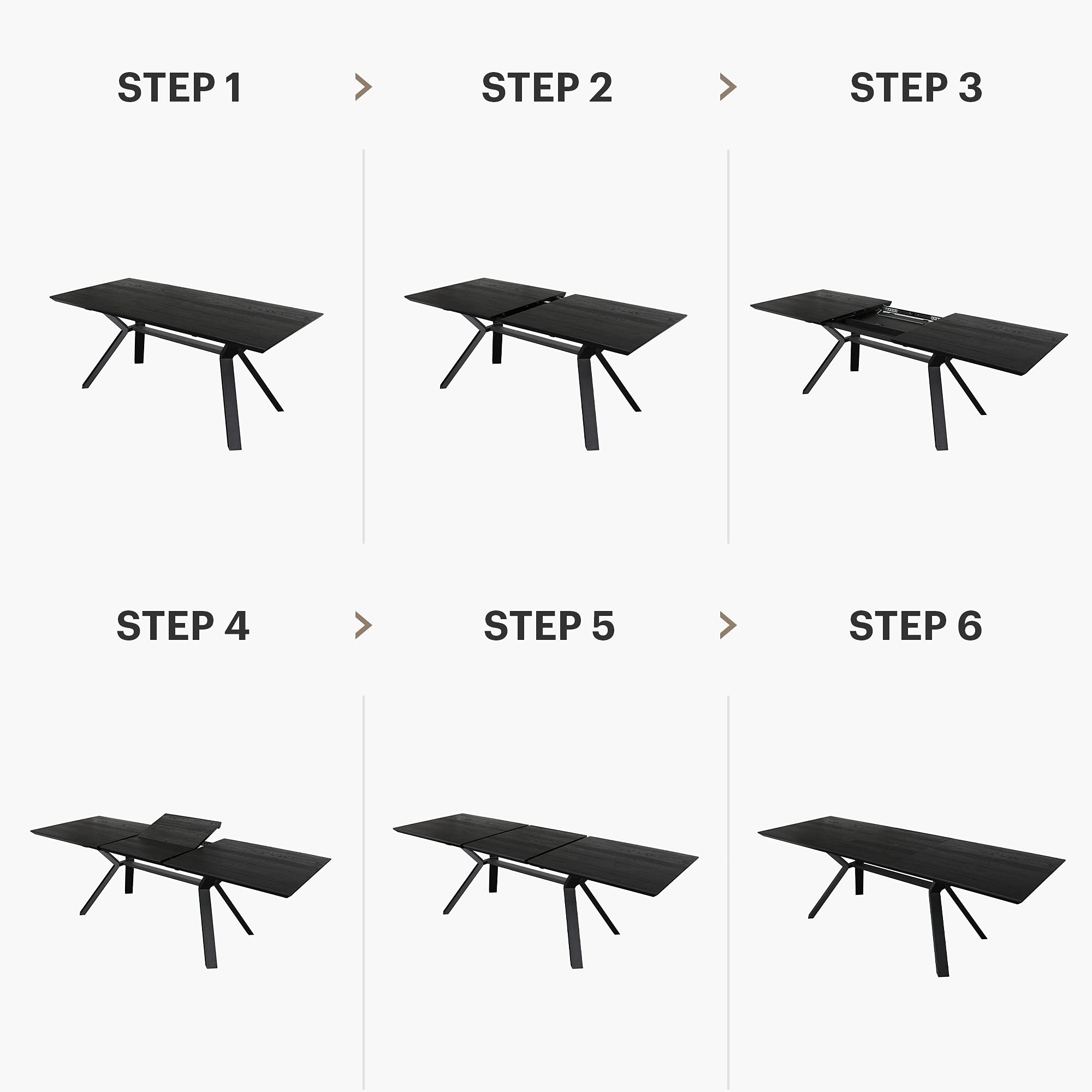 STEP 1

STEP 2

STEP 3

STEP 4

STEP 5

STEP 6