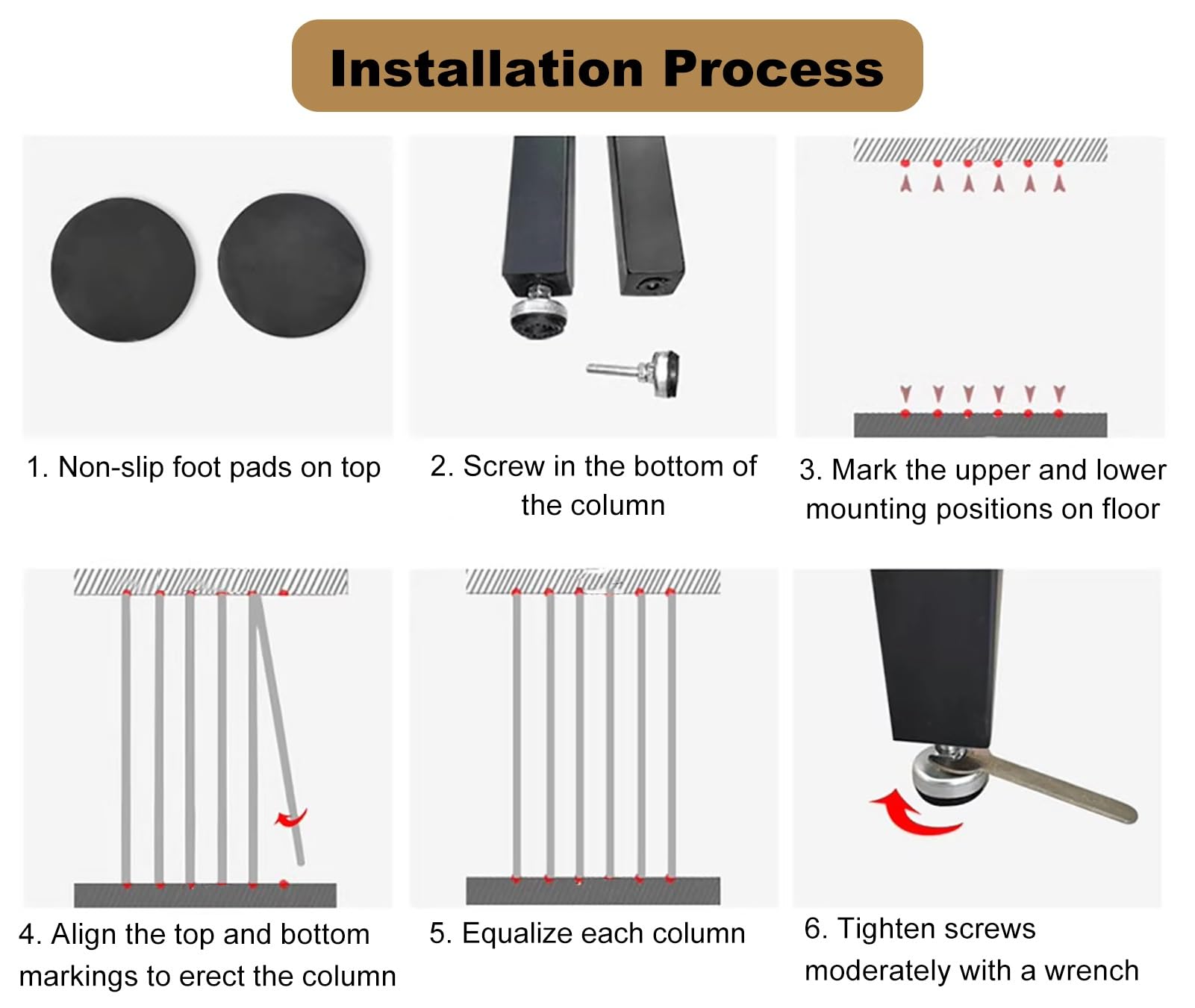 Installation Process

1. Non-slip foot pads on top

2. Screw in the bottom of the column

3. Mark the upper and lower mounting positions on floor

4. Align the top and bottom markings to erect the column

5. Equalize each column

6. Tighten screws moderately with a wrench