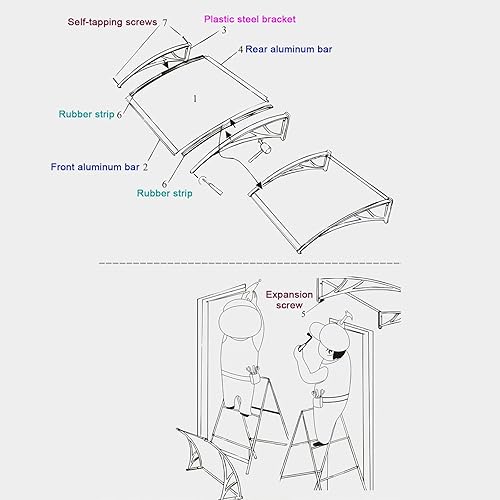 Self-tapping screws 7

Plastic steel bracket
3

4 Rear aluminum bar

1

Rubber strip 6

Front aluminum bar 2

6
Rubber strip

Expansion screw
5