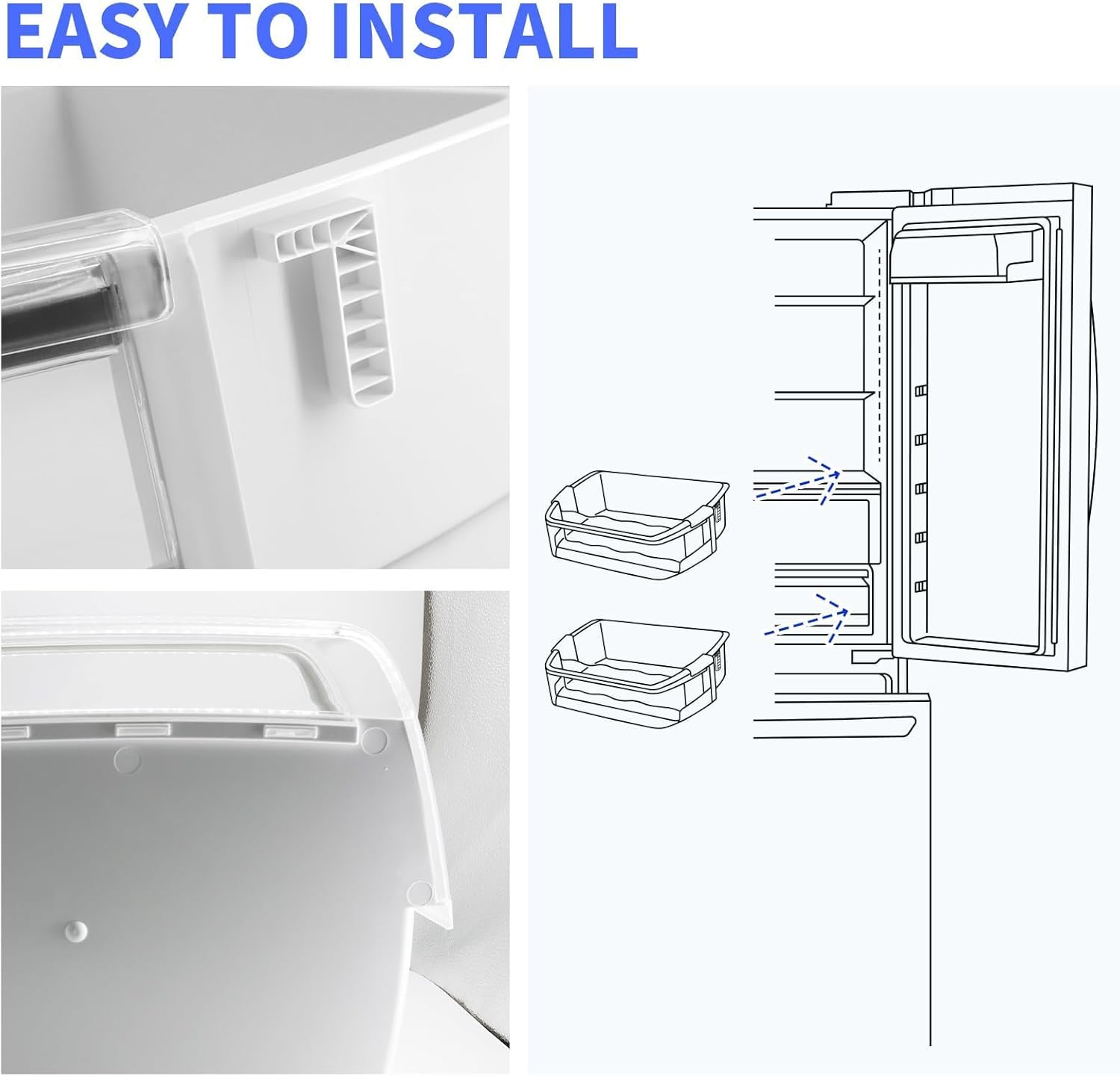 EASY TO INSTALL