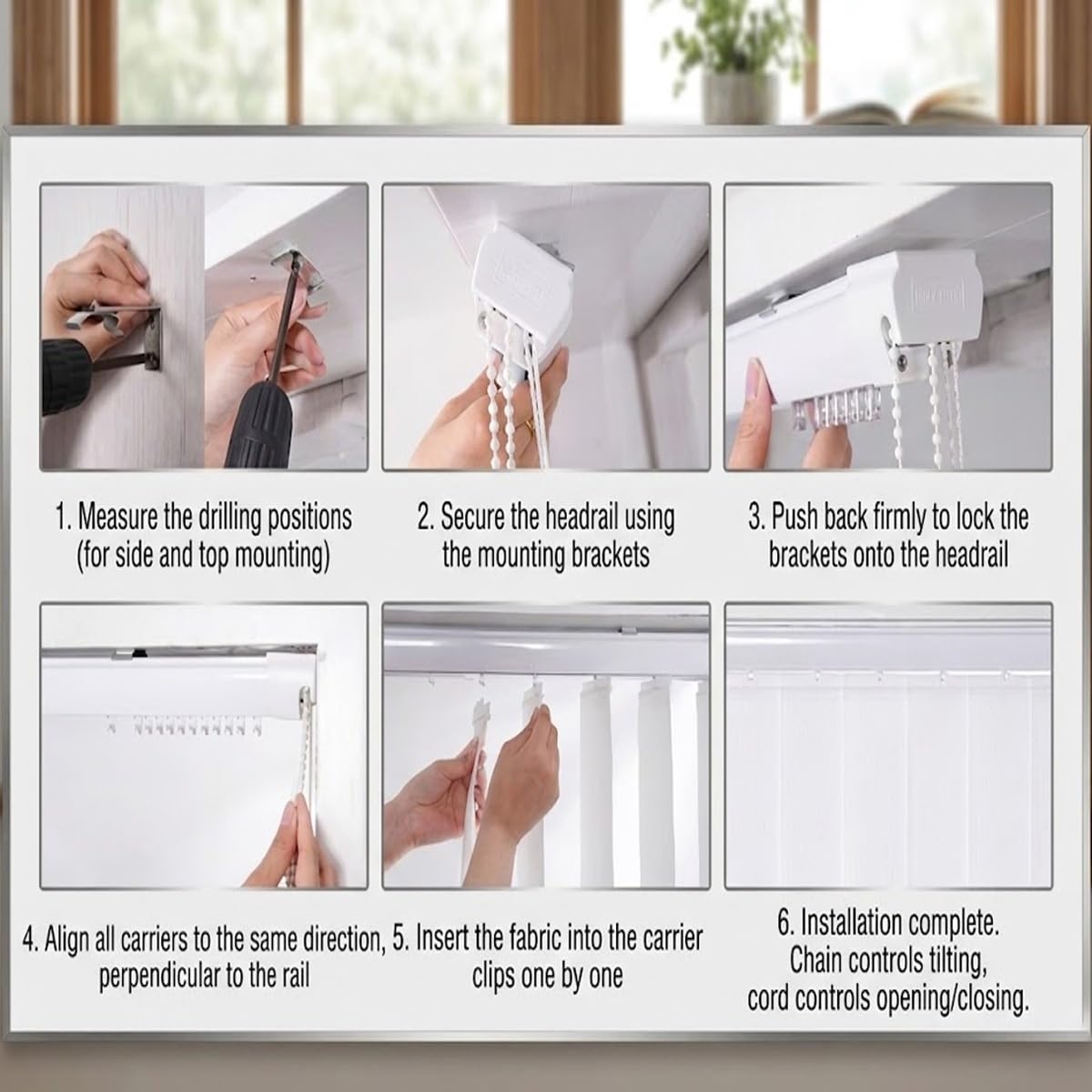 1. Measure the drilling positions (for side and top mounting)

2. Secure the headrail using the mounting brackets

3. Push back firmly to lock the brackets onto the headrail

4. Align all carriers to the same direction, perpendicular to the rail

5. Insert the fabric into the carrier clips one by one

6. Installation complete. Chain controls tilting, cord controls opening/closing.