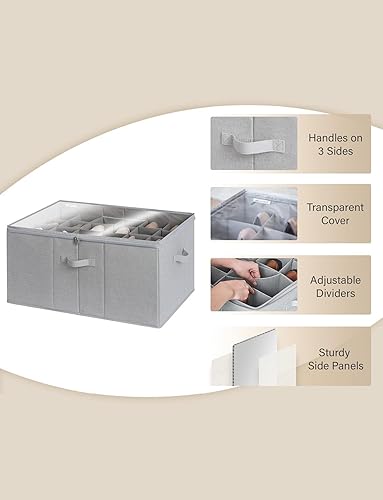 Handles on 3 Sides

Transparent Cover

Adjustable Dividers

Sturdy Side Panels