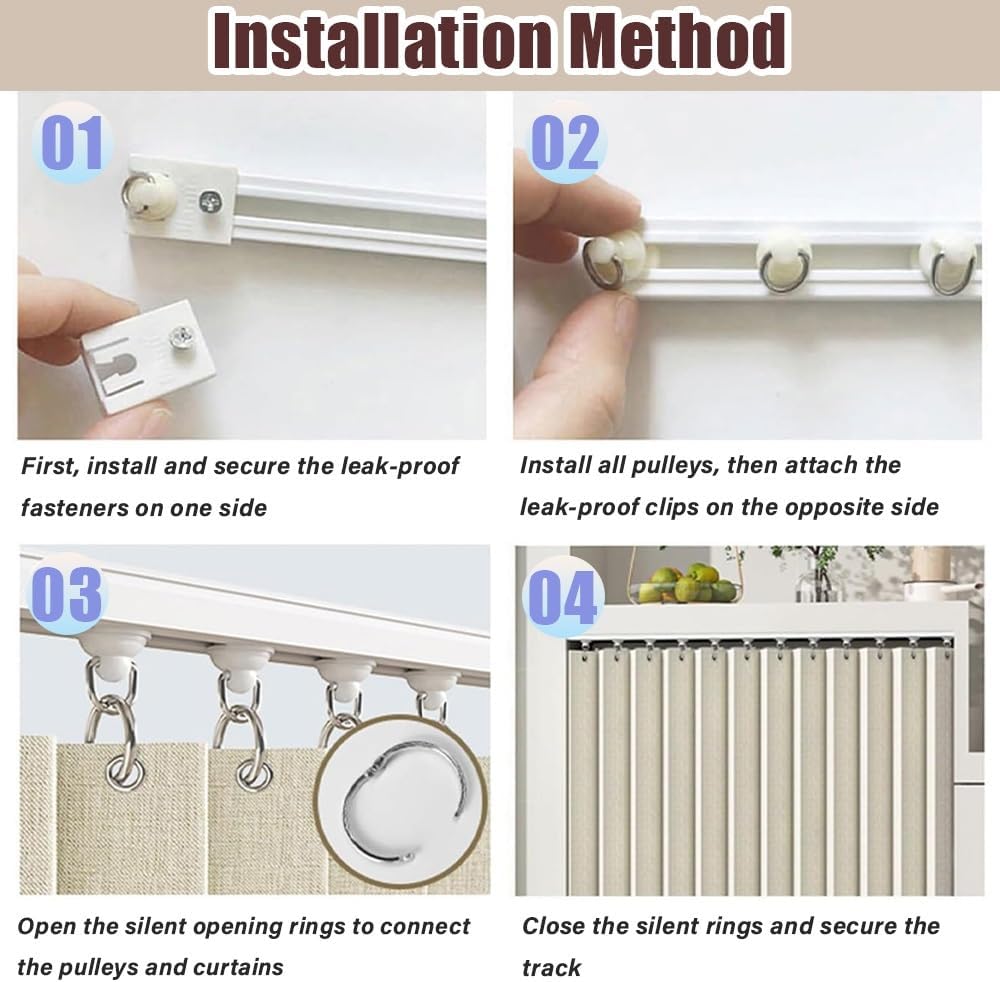 Installation Method

01

First, install and secure the leak-proof fasteners on one side

02

Install all pulleys, then attach the leak-proof clips on the opposite side

03

Open the silent opening rings to connect the pulleys and curtains

04

Close the silent rings and secure the track