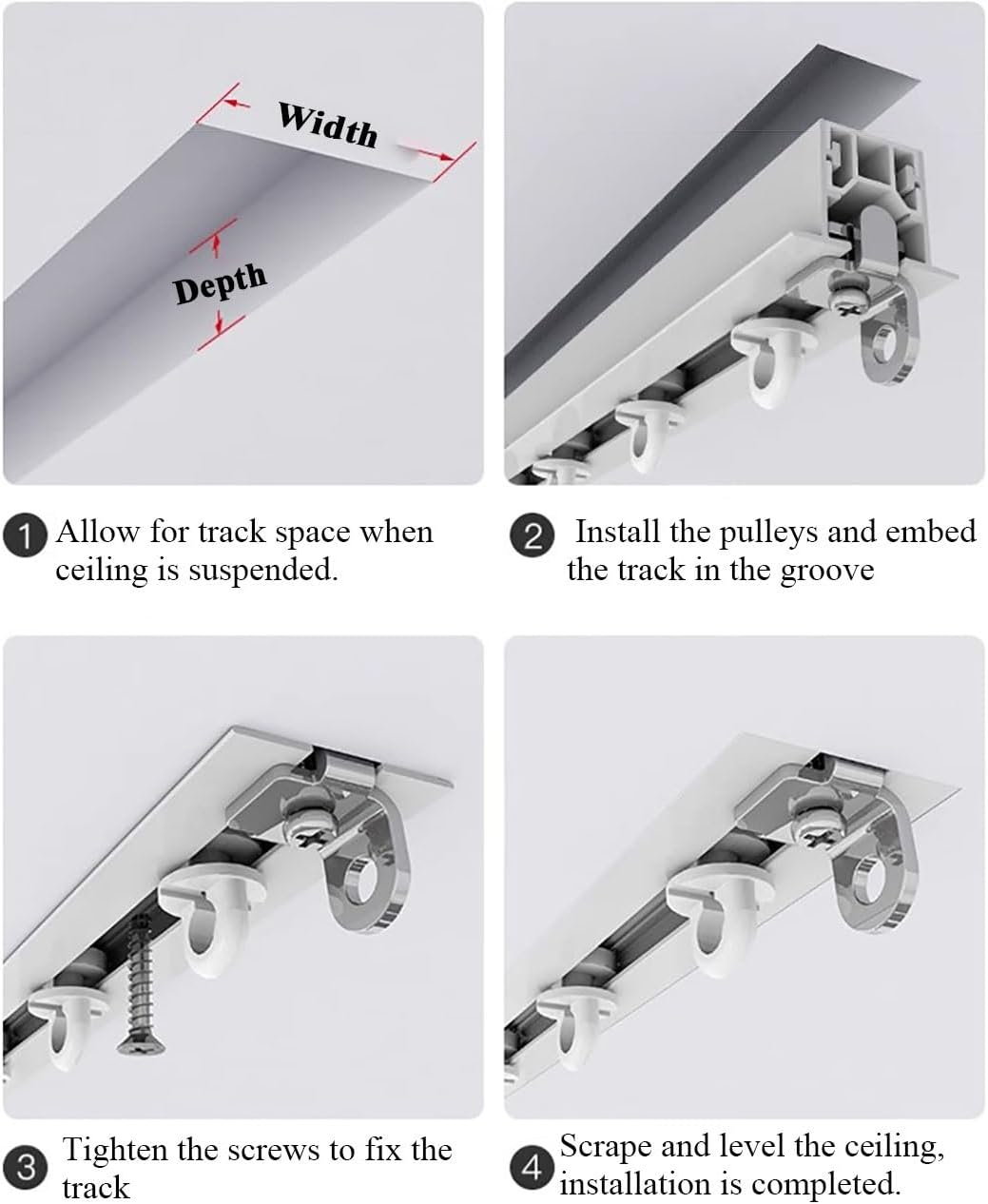 Width

Depth

1 Allow for track space when ceiling is suspended.

2 Install the pulleys and embed the track in the groove

3 Tighten the screws to fix the track

4 Scrape and level the ceiling, installation is completed.