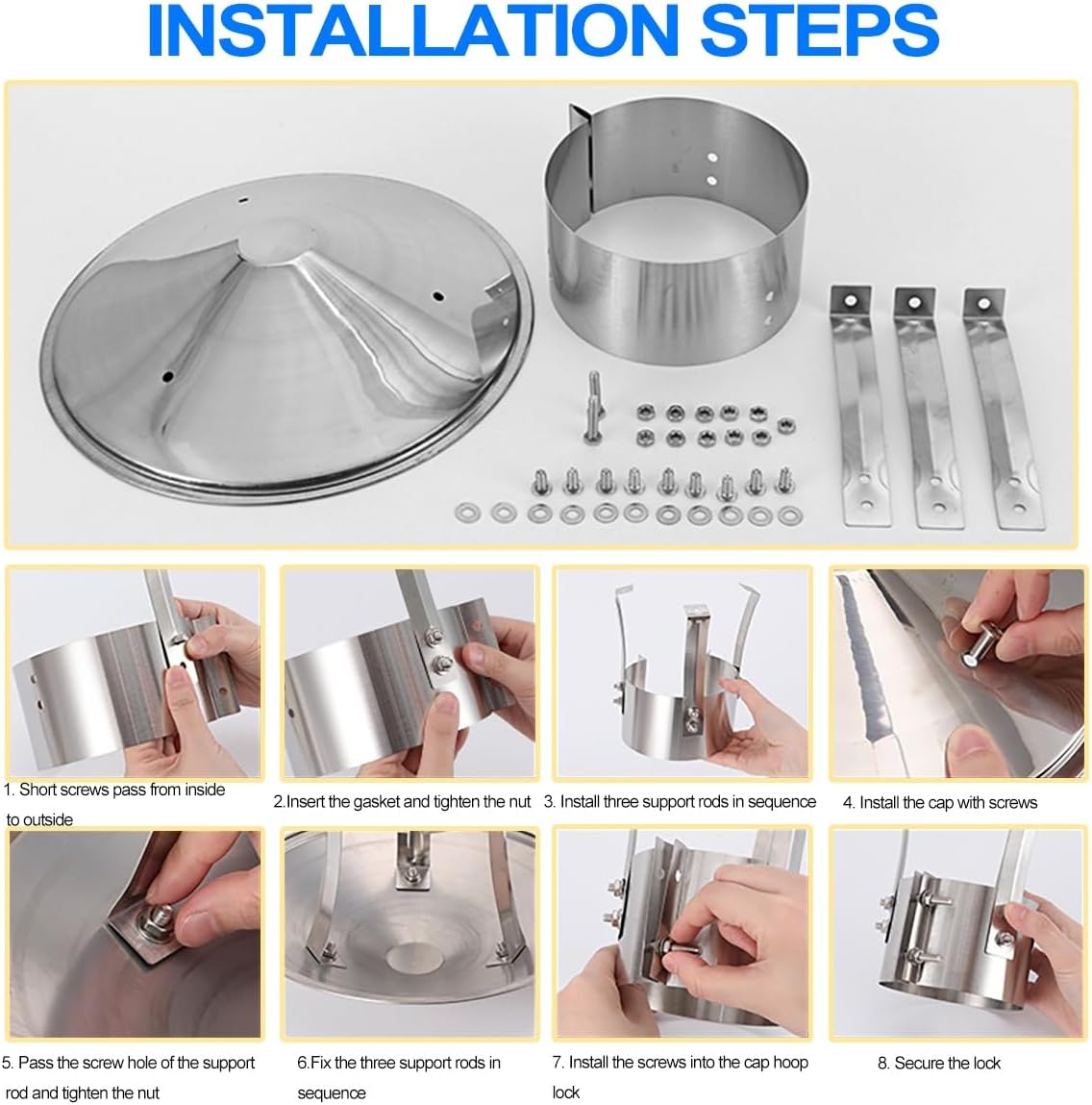 INSTALLATION STEPS

1. Short screws pass from inside to outside

2.Insert the gasket and tighten the nut

3. Install three support rods in sequence

4. Install the cap with screws

5. Pass the screw hole of the support rod and tighten the nut

6.Fix the three support rods in sequence

7. Install the screws into the cap hoop lock

8. Secure the lock