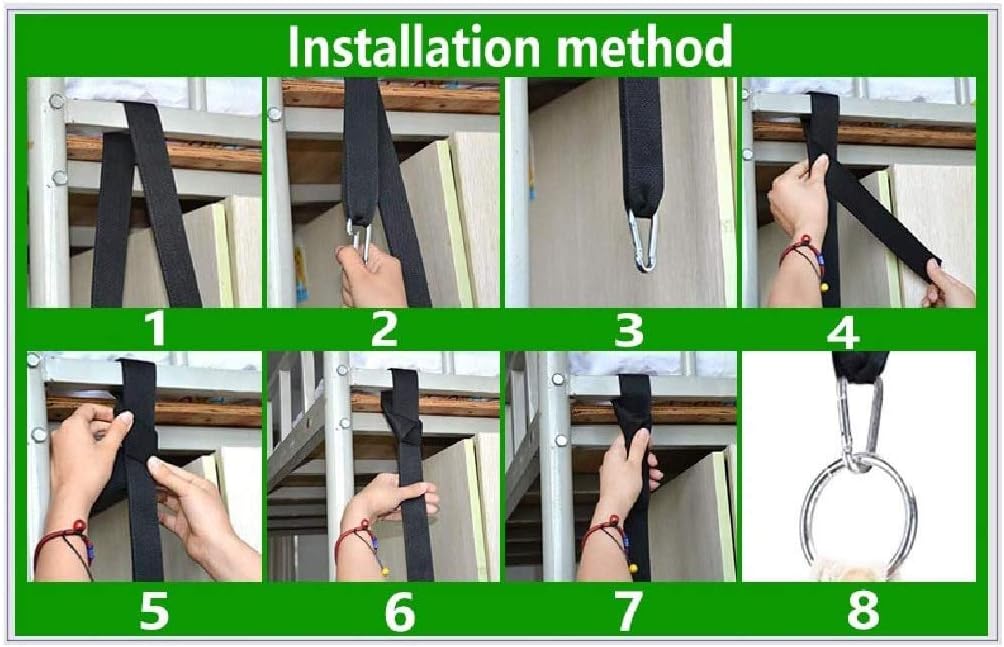 Installation method

1

2

3

4

5

6

7

8