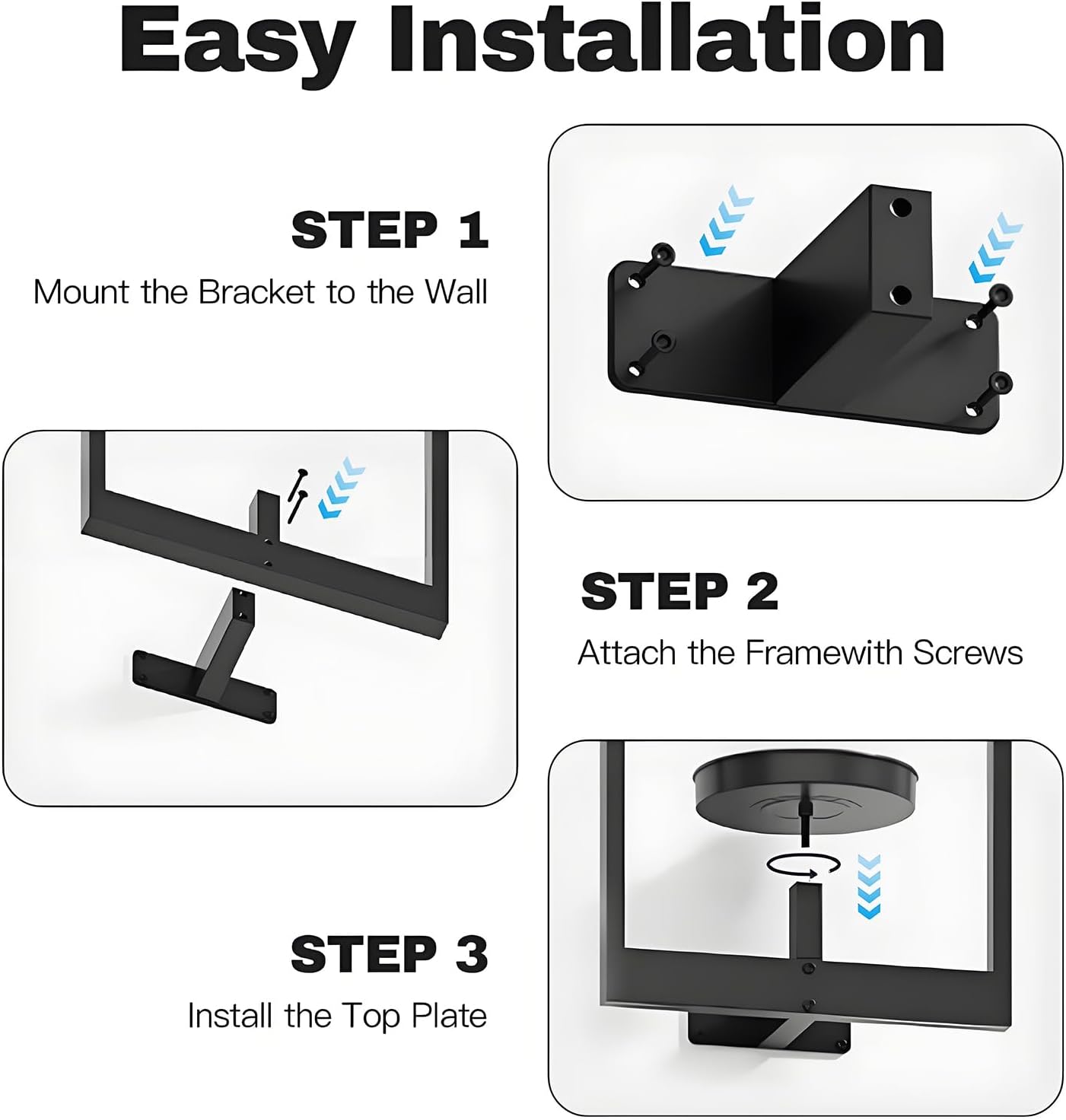 Easy Installation

STEP 1

Mount the Bracket to the Wall

STEP 2

Attach the Framewith Screws

STEP 3

Install the Top Plate