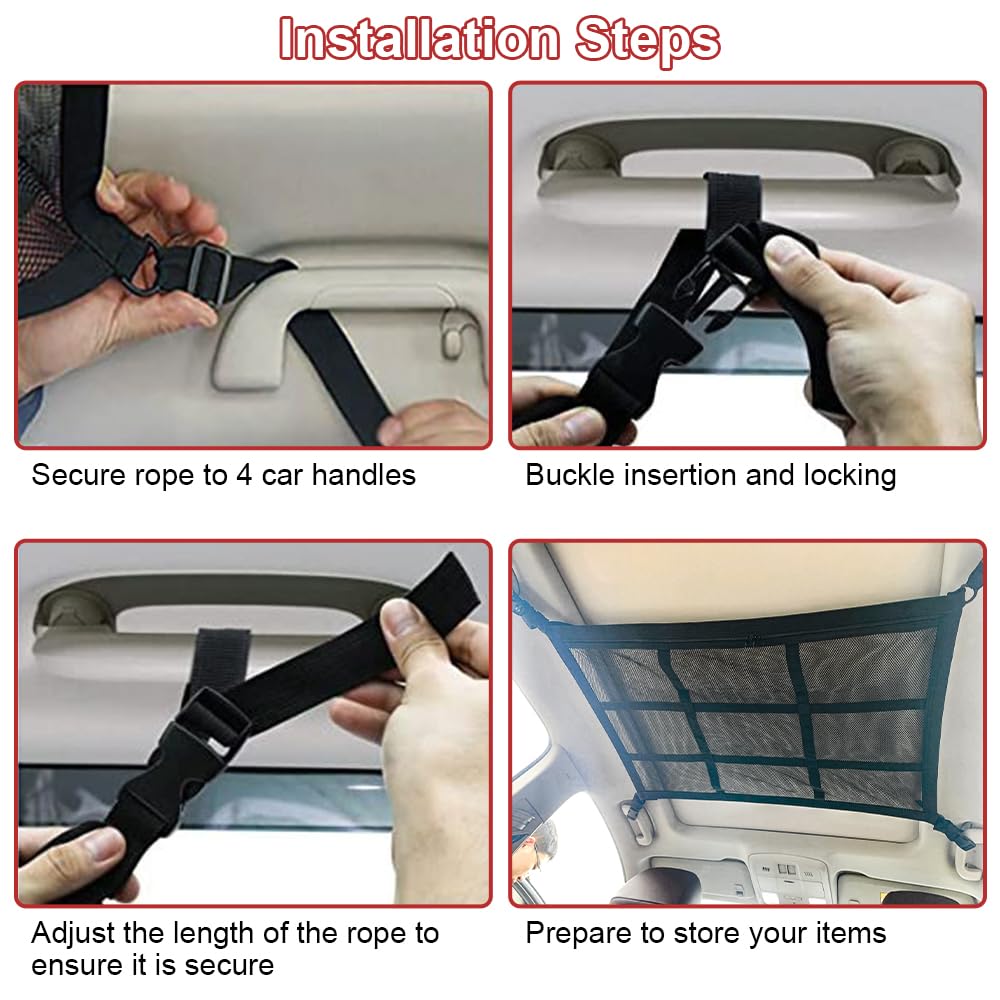 Installation Steps

Secure rope to 4 car handles

Buckle insertion and locking

Adjust the length of the rope to ensure it is secure

Prepare to store your items