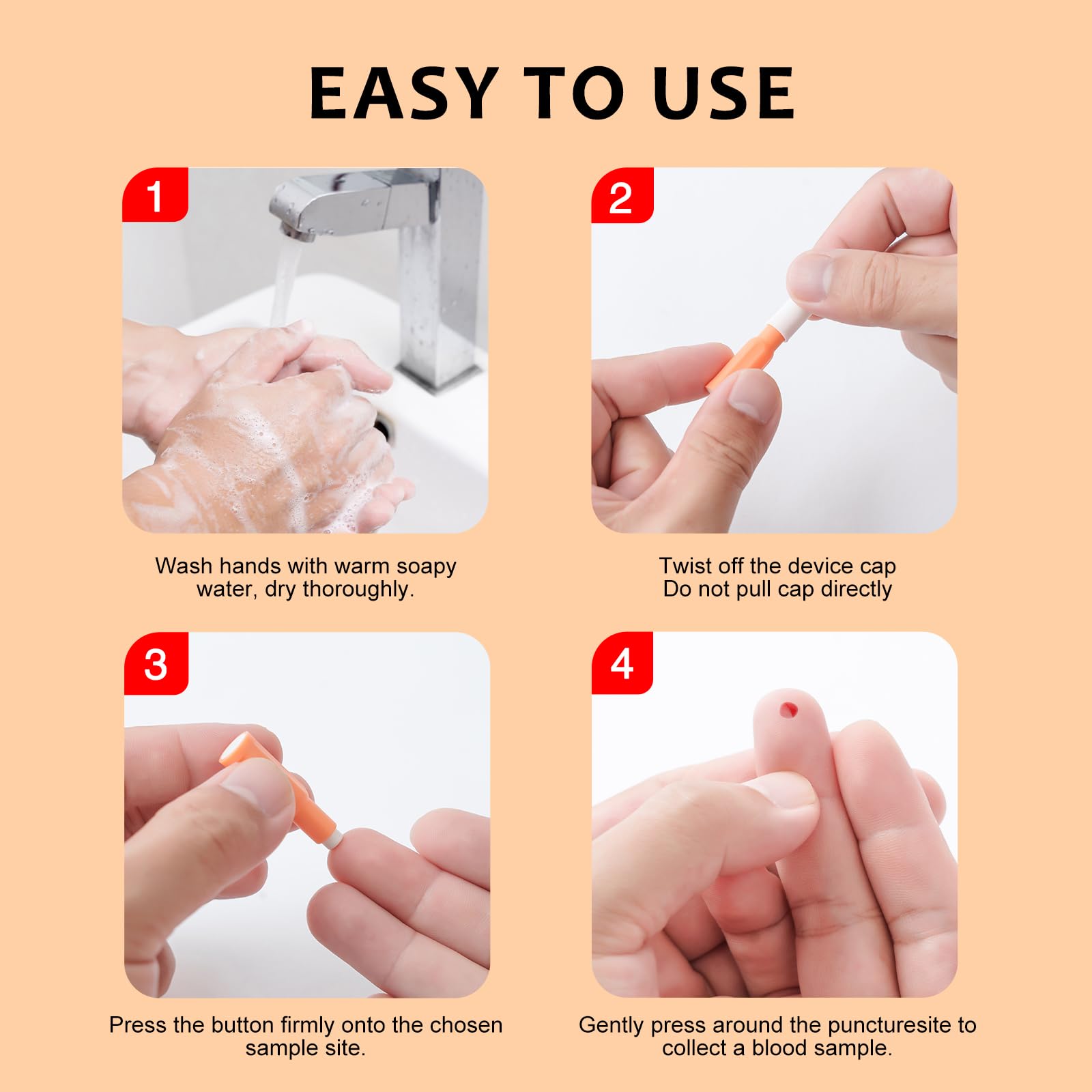 EASY TO USE

1

Wash hands with warm soapy water, dry thoroughly.

2

Twist off the device cap
Do not pull cap directly

3

Press the button firmly onto the chosen sample site.

4

Gently press around the puncturesite to collect a blood sample.