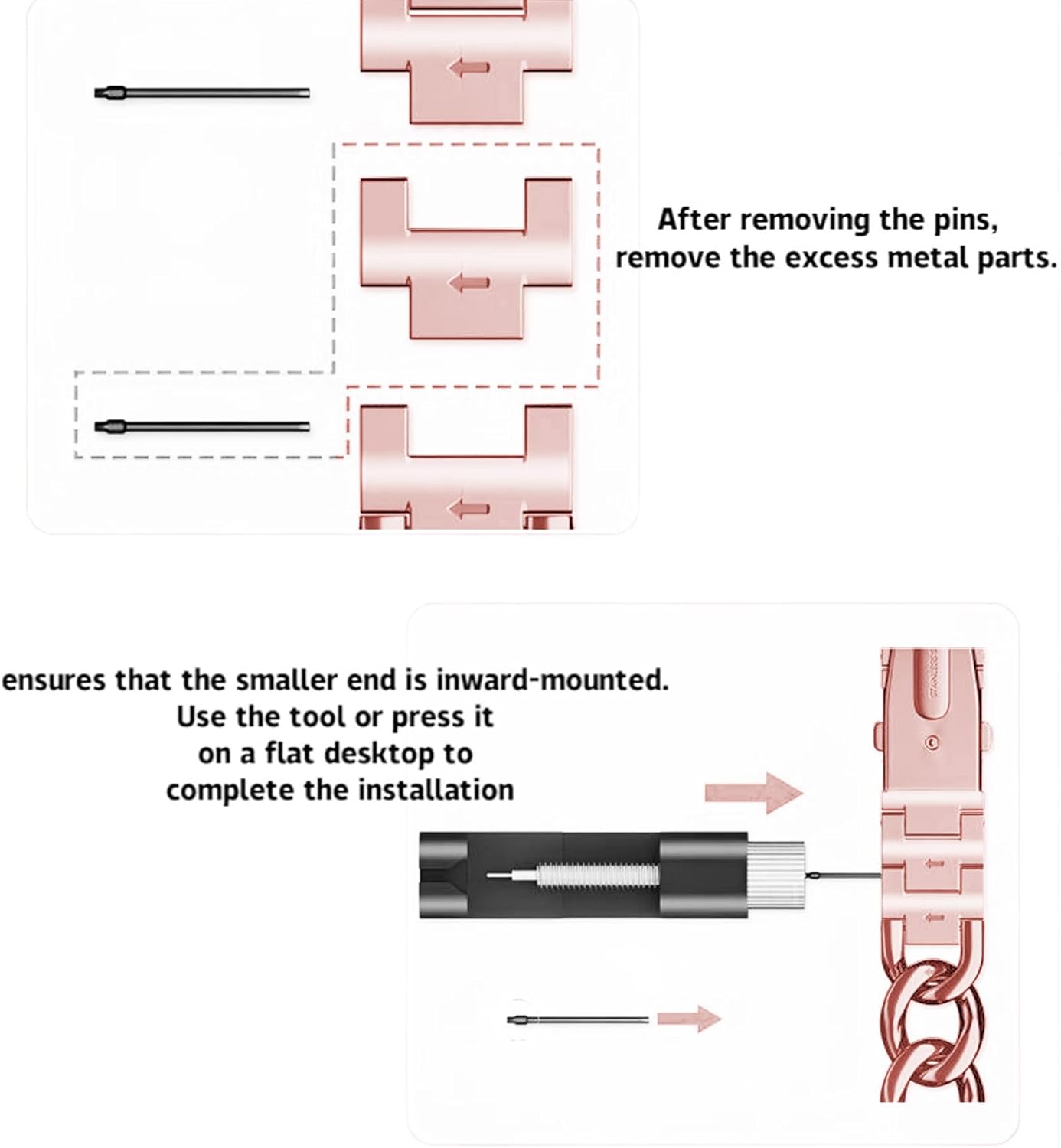 After removing the pins, remove the excess metal parts.

ensures that the smaller end is inward-mounted.
Use the tool or press it on a flat desktop to complete the installation

STAINLESS