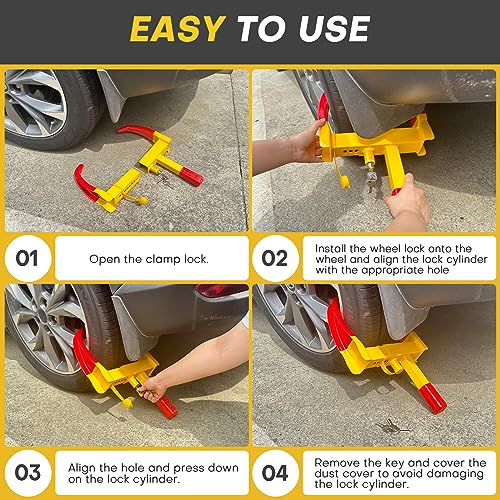 EASY TO USE

01

Open the clamp lock.

02

Install the wheel lock onto the wheel and align the lock cylinder with the appropriate hole

03

Align the hole and press down on the lock cylinder.

04

Remove the key and cover the dust cover to avoid damaging the lock cylinder.