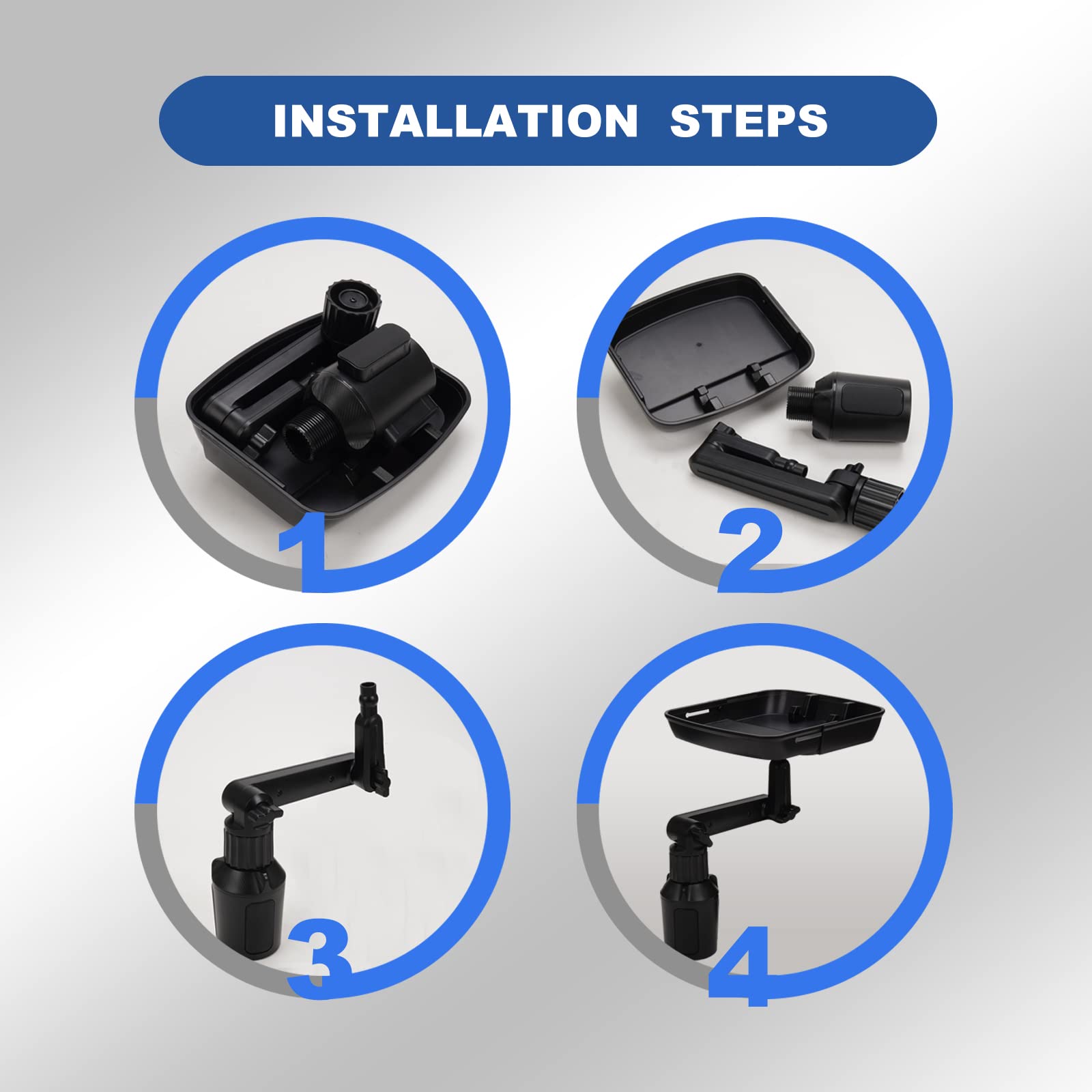 INSTALLATION STEPS

1

2

3

4