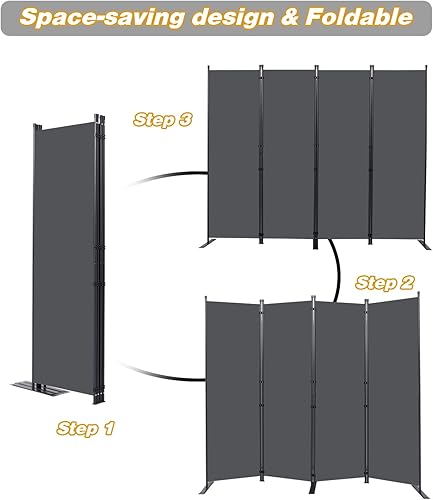 Space-saving design & Foldable

Step 3

Step 2

Step 1