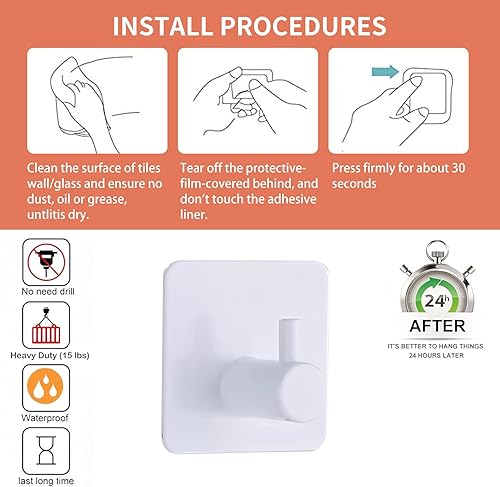 INSTALL PROCEDURES

Clean the surface of tiles wall/glass and ensure no dust, oil or grease, untlitis dry.

Tear off the protective-film-covered behind, and don't touch the adhesive liner.

Press firmly for about 30 seconds

No need drill

Heavy Duty (15 lbs)

Waterproof

last long time

24h

AFTER

IT'S BETTER TO HANG THINGS 24 HOURS LATER