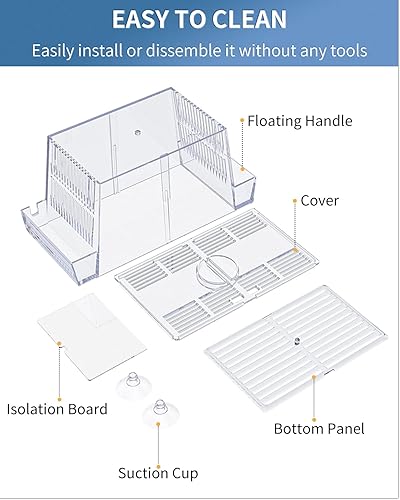 EASY TO CLEAN

Easily install or dissemble it without any tools

Floating Handle

Cover

Isolation Board

Bottom Panel

Suction Cup