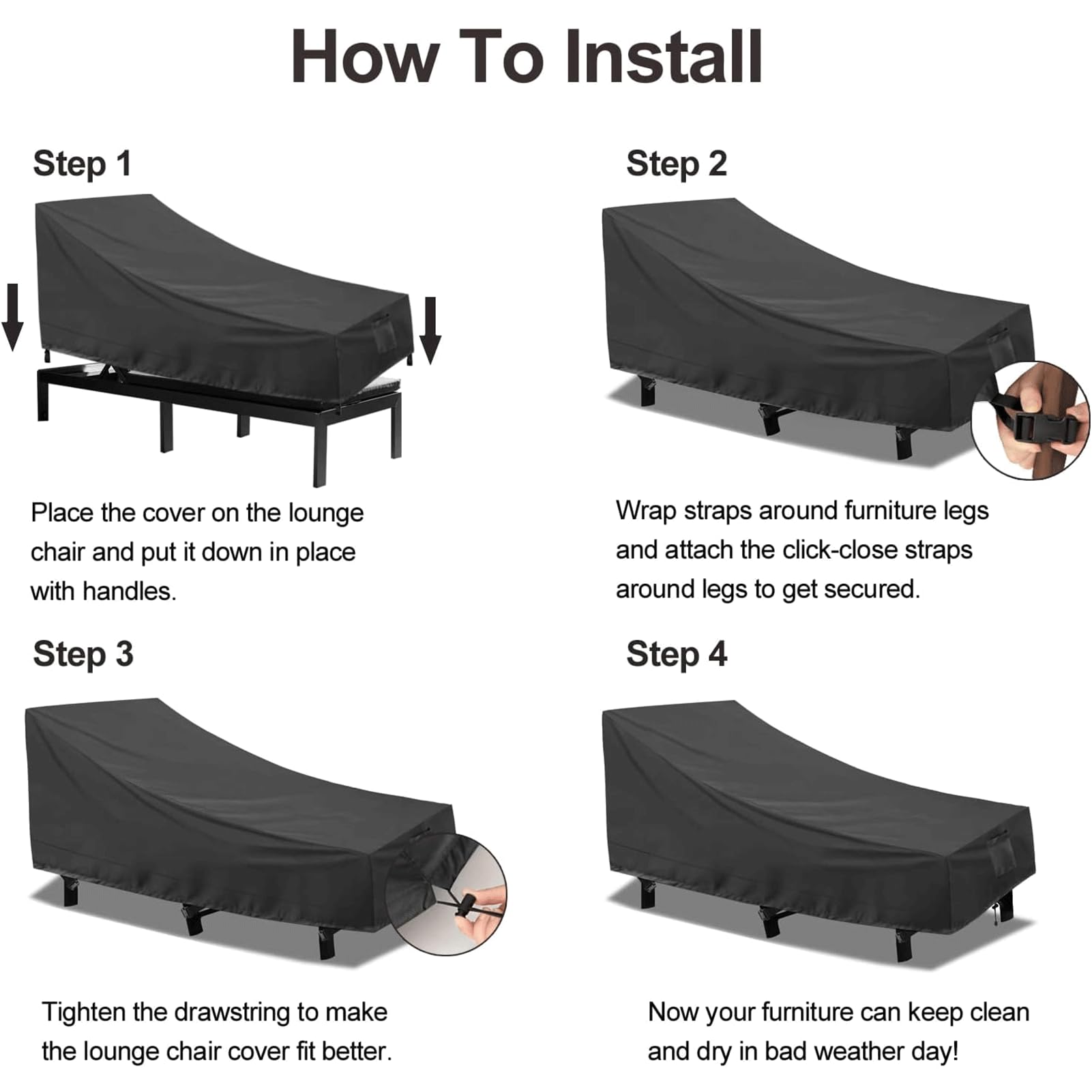 How To Install

Step 1

Place the cover on the lounge chair and put it down in place with handles.

Step 2

Wrap straps around furniture legs and attach the click-close straps around legs to get secured.

Step 3

Tighten the drawstring to make the lounge chair cover fit better.

Step 4

Now your furniture can keep clean and dry in bad weather day!