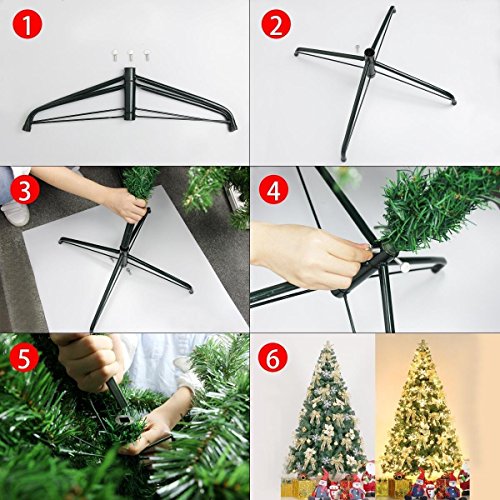 1
2
3
4
5
6