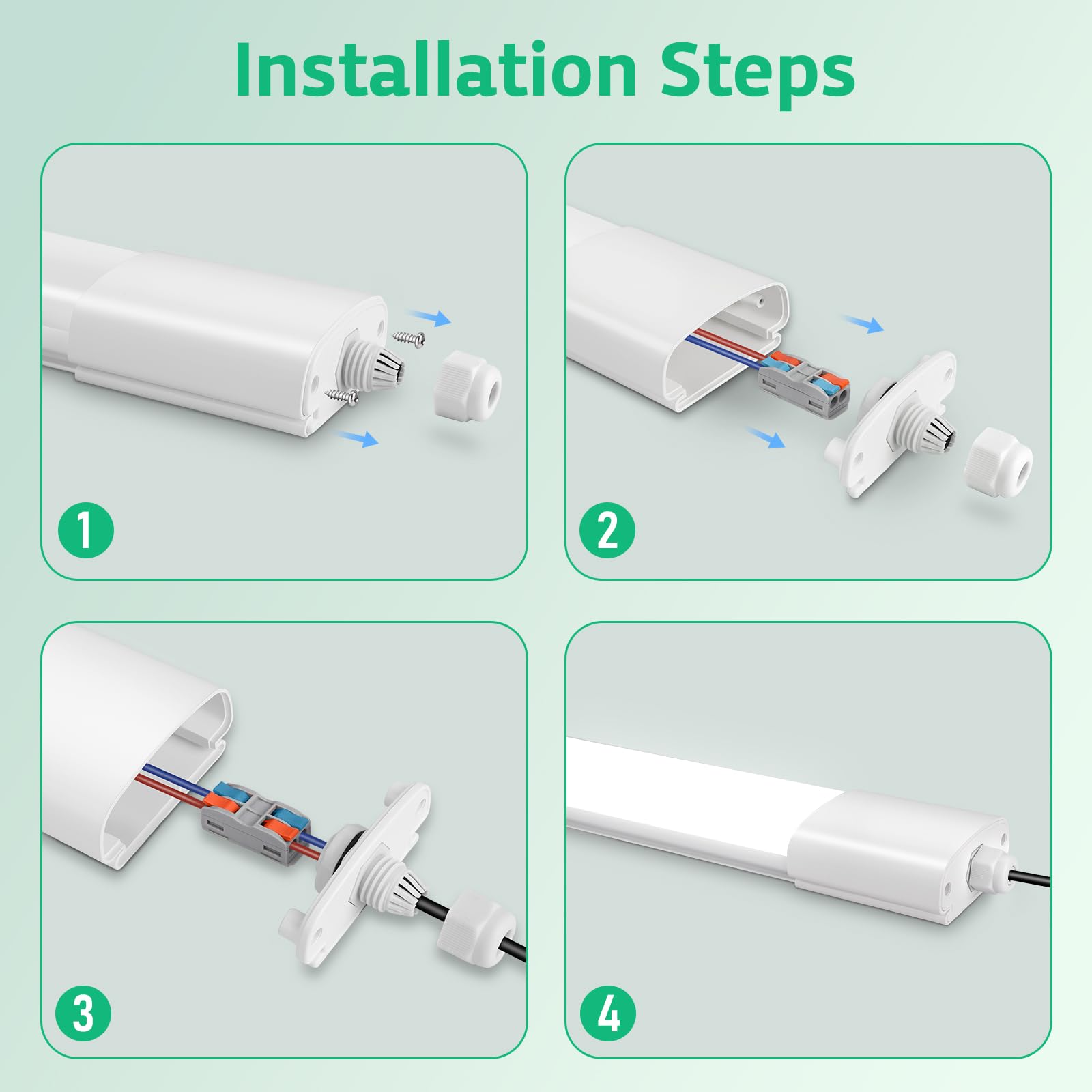 Installation Steps

1

2

3

4