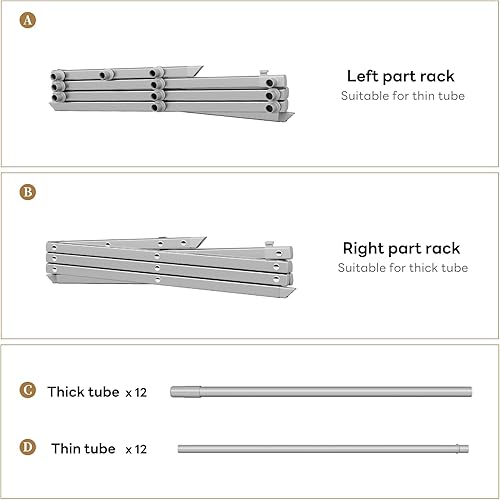 A

Left part rack
Suitable for thin tube

B

Right part rack
Suitable for thick tube

C Thick tube x 12

D Thin tube x 12