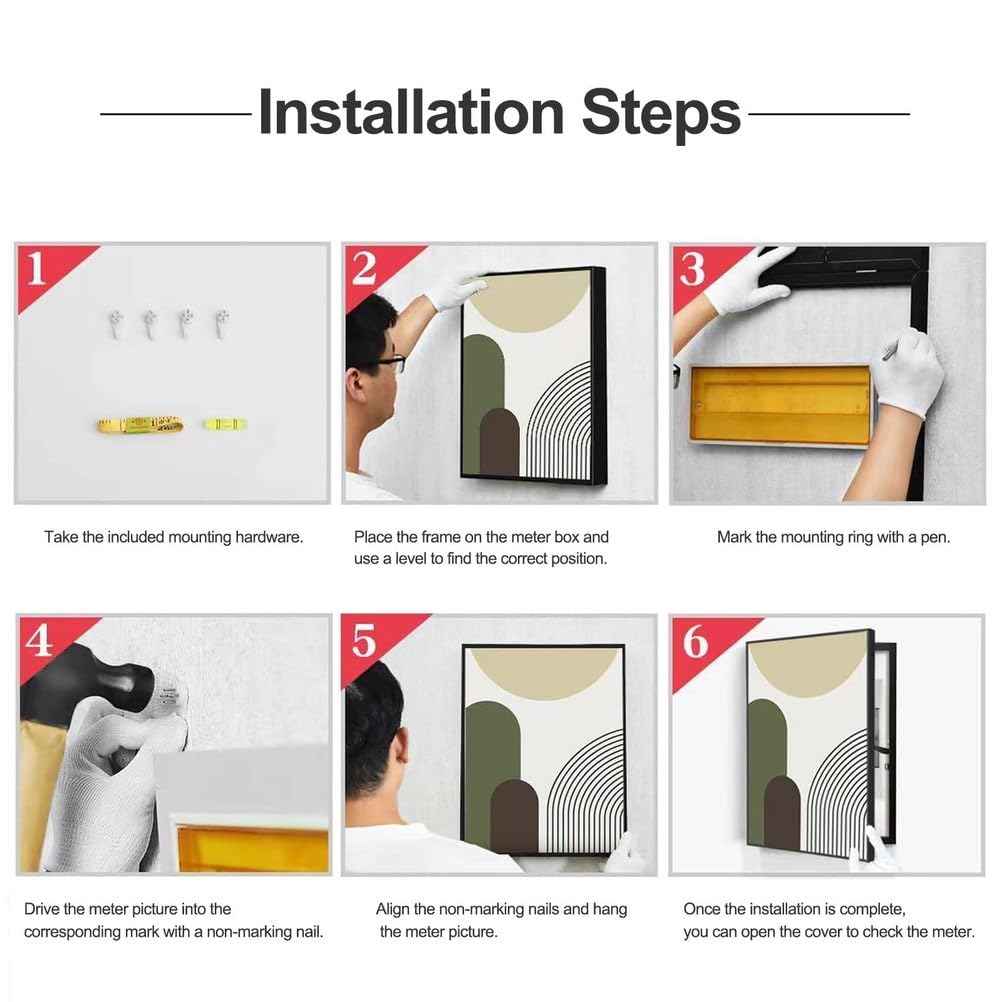 Installation Steps

1

Take the included mounting hardware.

2

Place the frame on the meter box and use a level to find the correct position.

3

Mark the mounting ring with a pen.

4

Drive the meter picture into the corresponding mark with a non-marking nail.

5

Align the non-marking nails and hang the meter picture.

6

Once the installation is complete, you can open the cover to check the meter.