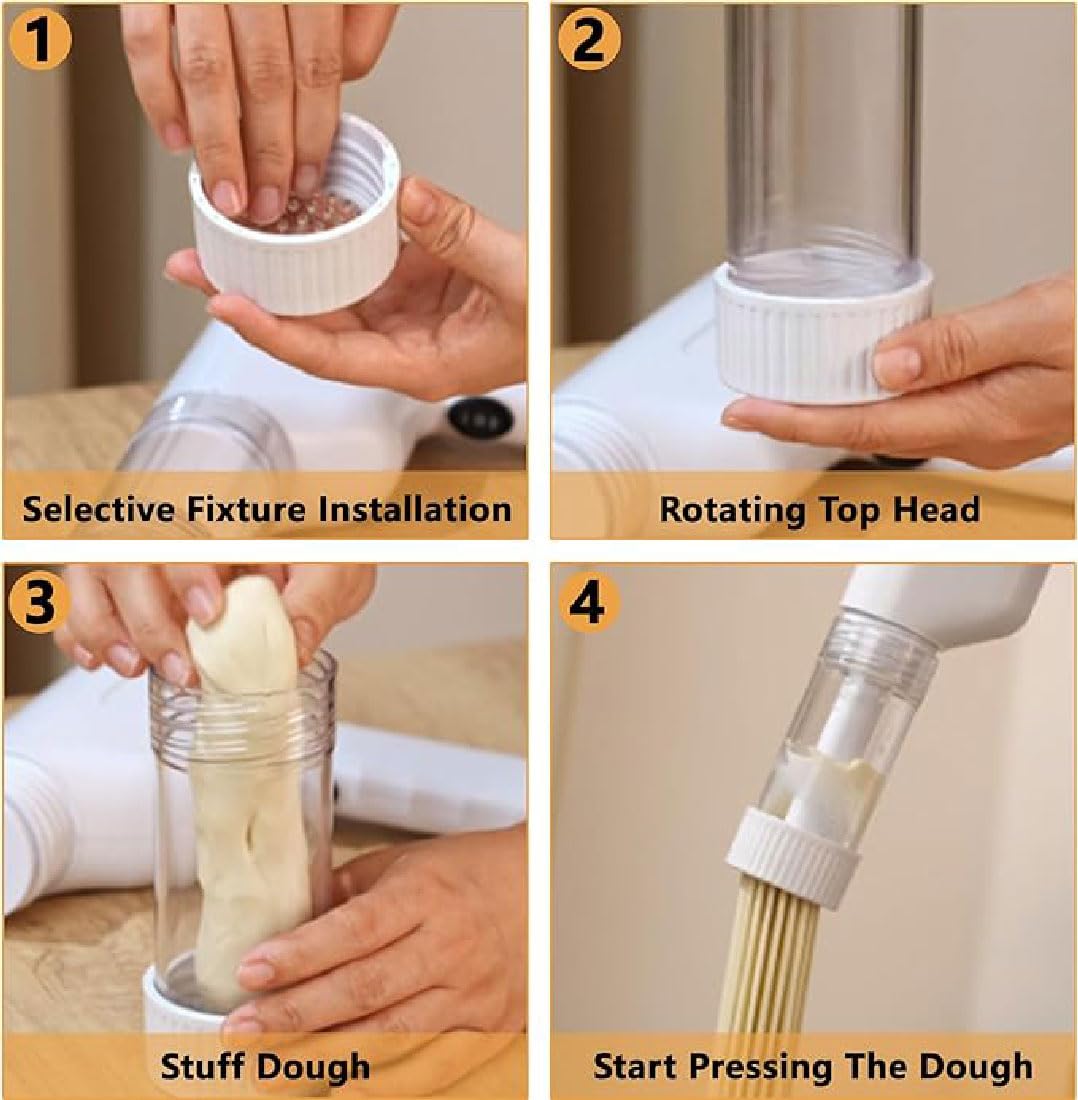 1
Selective Fixture Installation

2
Rotating Top Head

3
Stuff Dough

4
Start Pressing The Dough