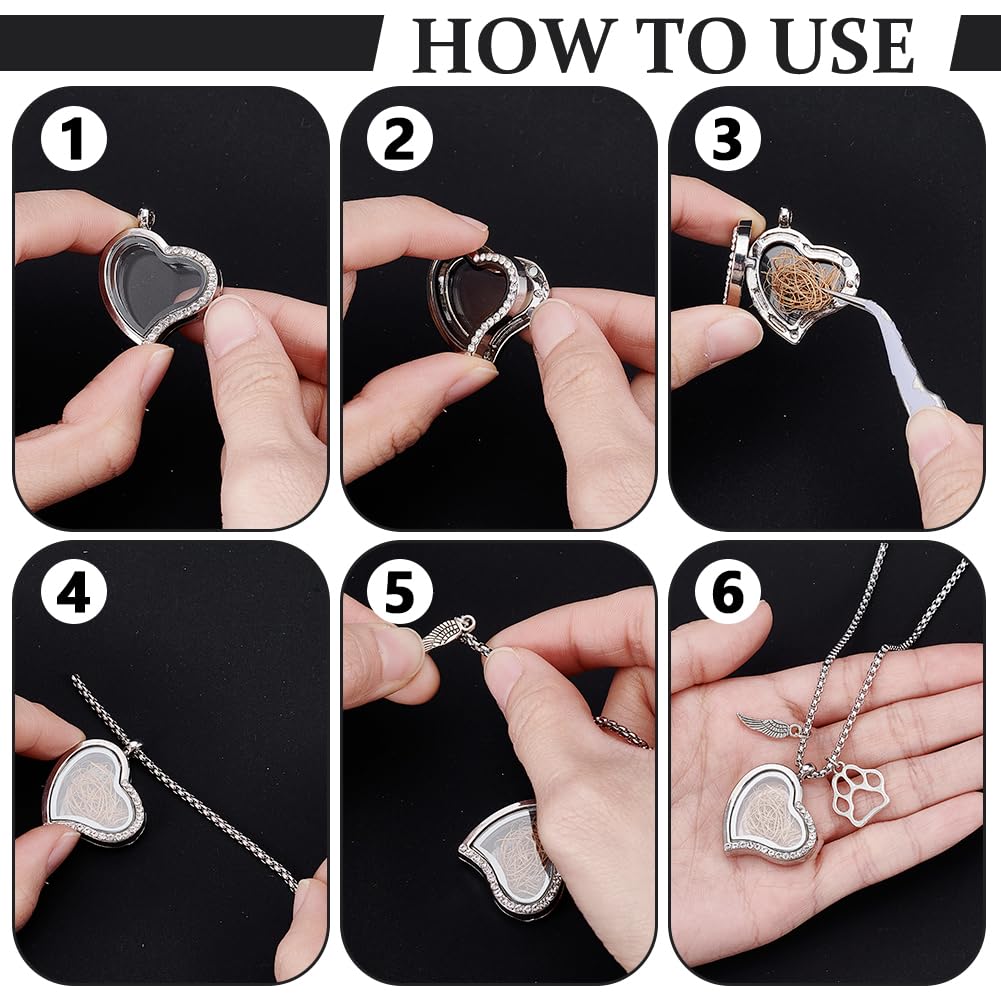 HOW TO USE

1

2

3

4

5

6