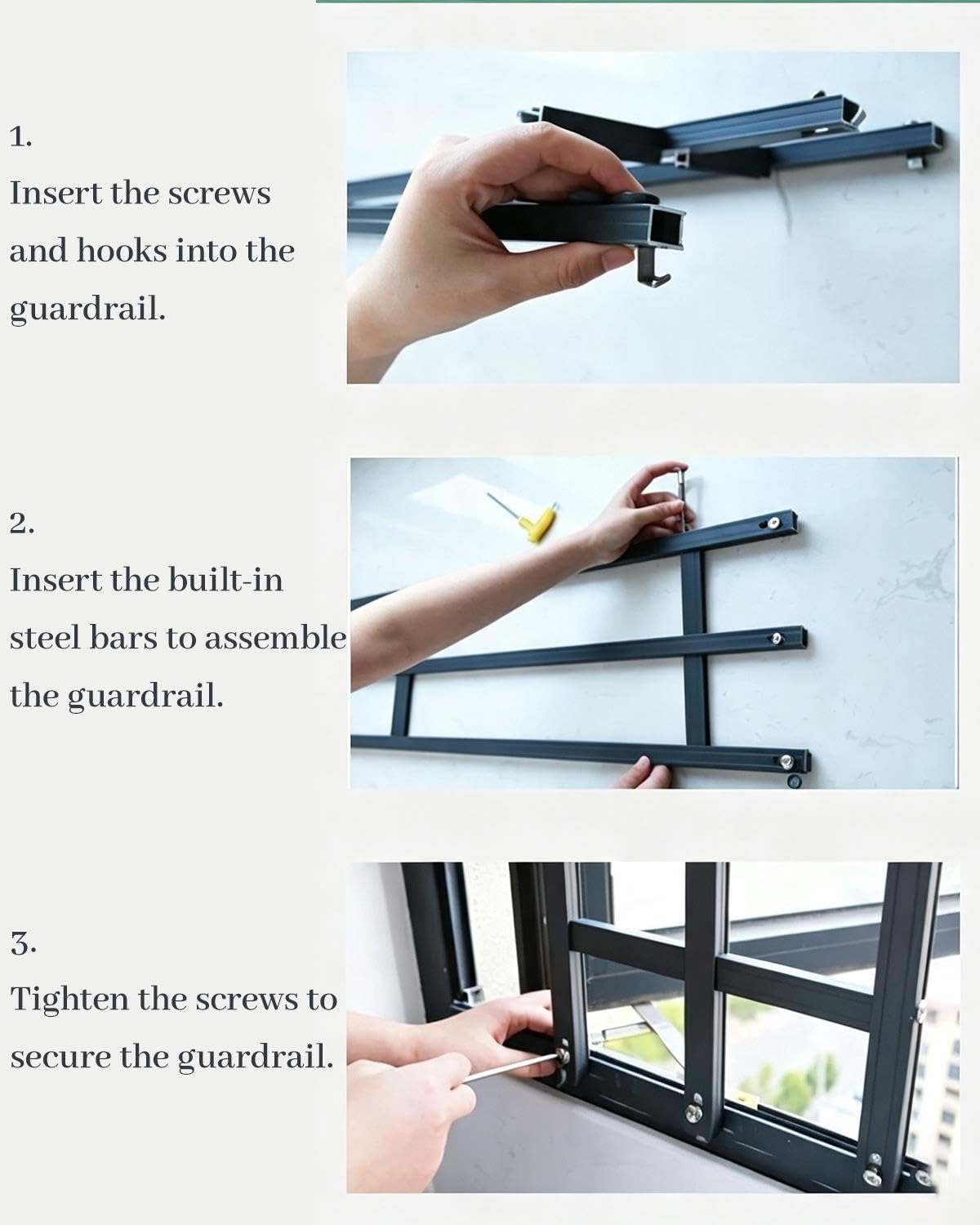 1.

Insert the screws and hooks into the guardrail.

2.

Insert the built-in steel bars to assemble the guardrail.

3.

Tighten the screws to secure the guardrail.