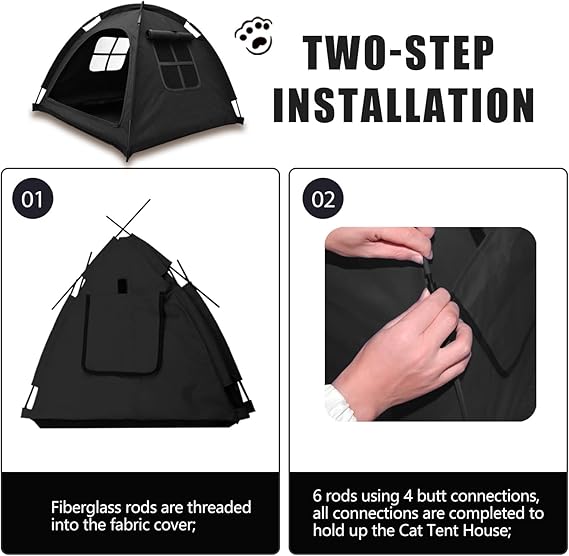 TWO-STEP INSTALLATION

01

Fiberglass rods are threaded into the fabric cover;

02

6 rods using 4 butt connections, all connections are completed to hold up the Cat Tent House;