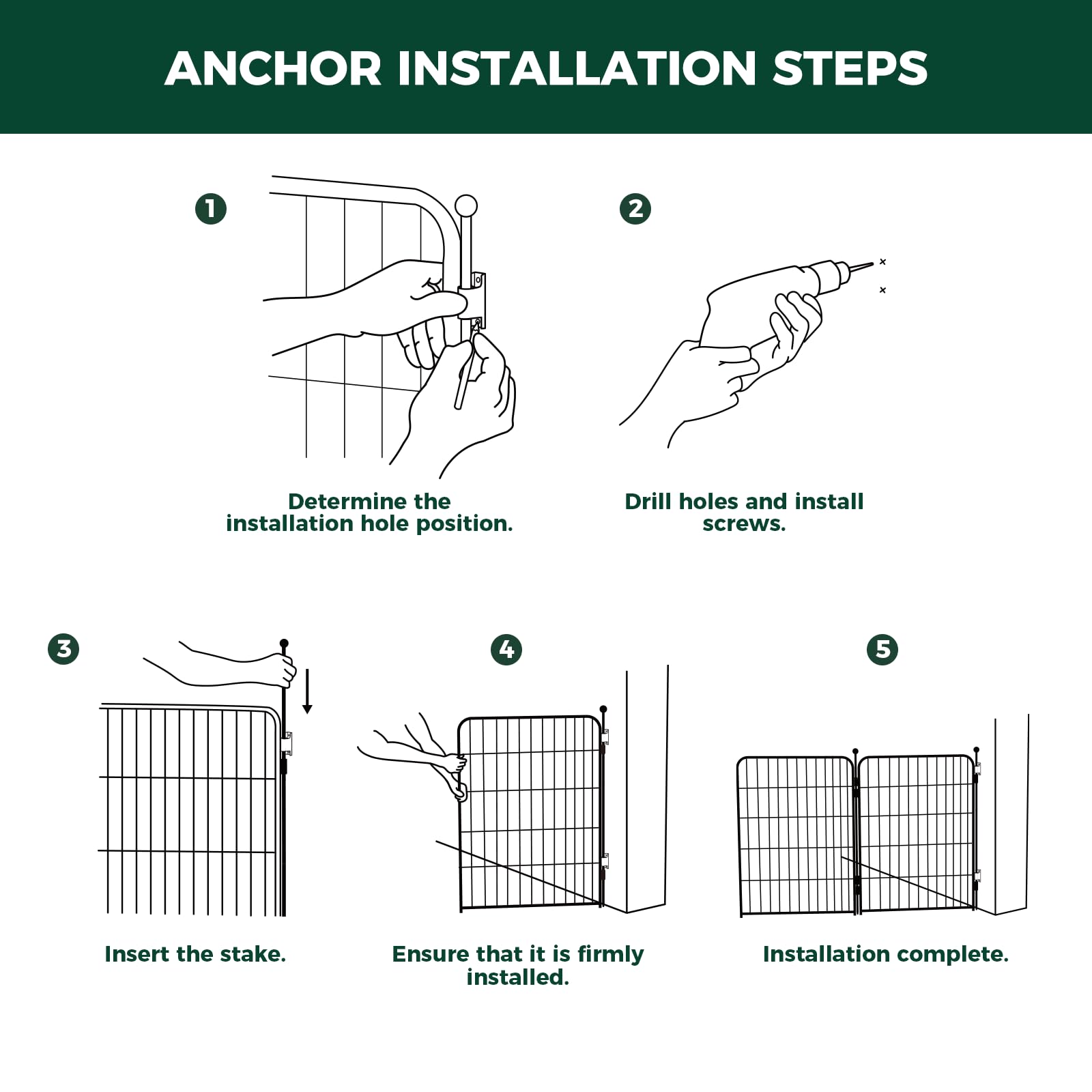 ANCHOR INSTALLATION STEPS

1

Determine the installation hole position.

2

Drill holes and install screws.

3

Insert the stake.

4

Ensure that it is firmly installed.

5

Installation complete.