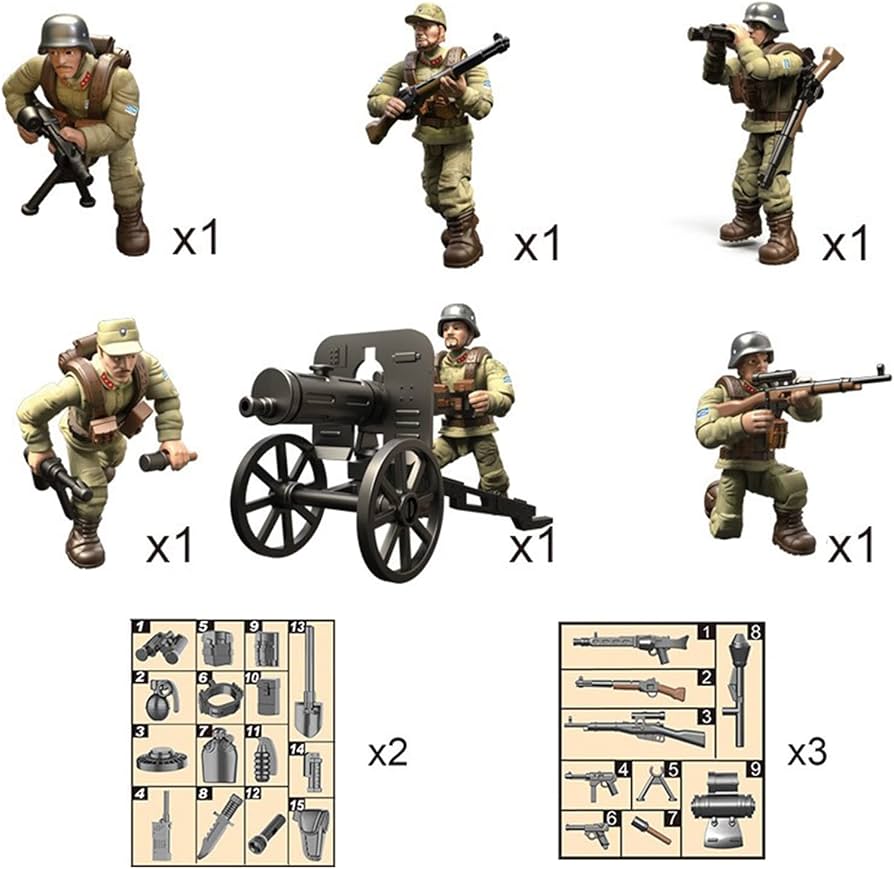 x1
x1
x1
x1
x1
x1

1 5 9 13
2 6 10
3 7 11
14
4 8 12 15
x2

1 8
2
3
4 5 9
6 7
x3