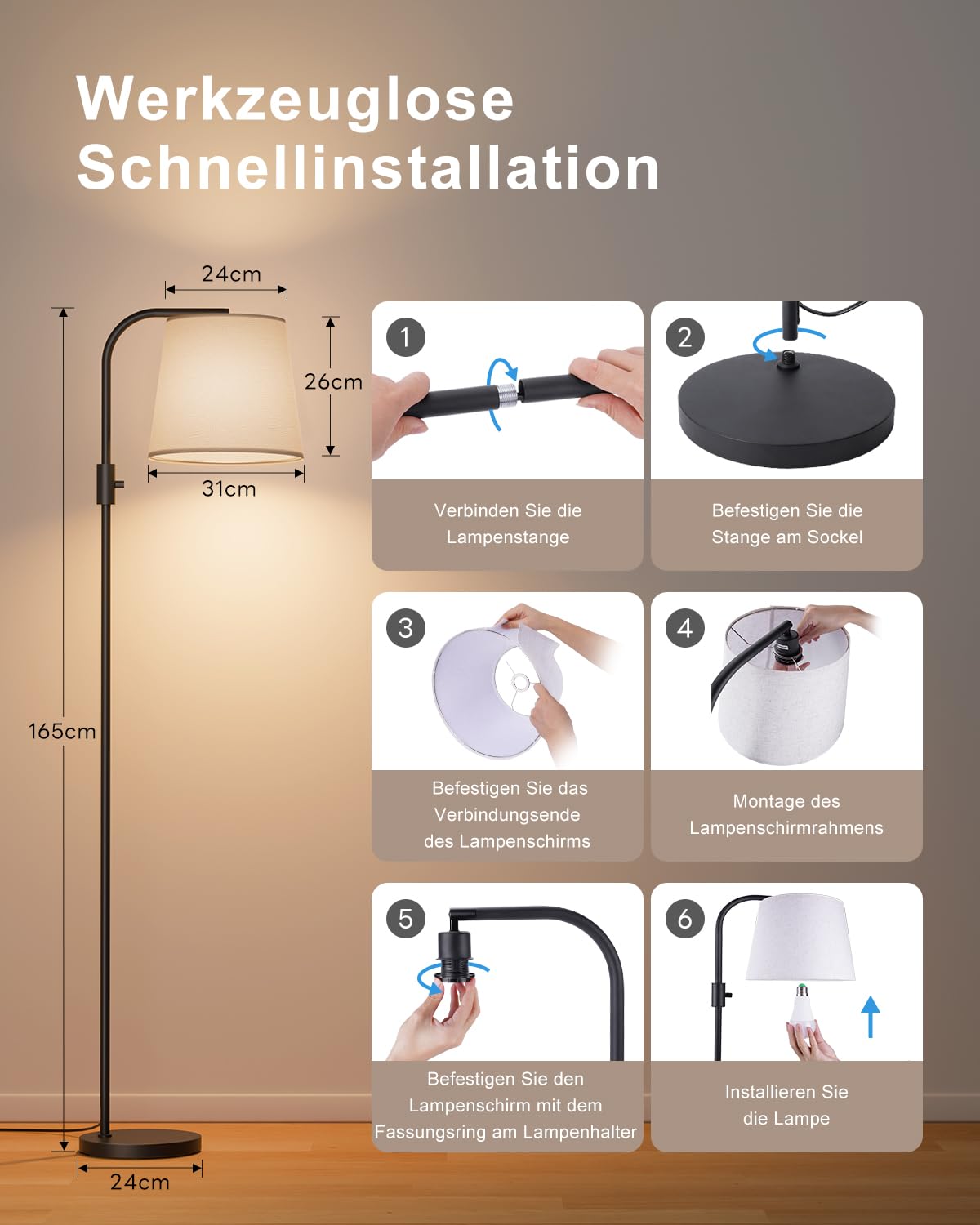 Werkzeuglose Schnellinstallation

24cm

26cm

31cm

165cm

24cm

1

Verbinden Sie die Lampenstange

2

Befestigen Sie die Stange am Sockel

3

Befestigen Sie das Verbindungsende des Lampenschirms

4

Montage des Lampenschirmrahmens

5

Befestigen Sie den Lampenschirm mit dem Fassungsring am Lampenhalter

6

Installieren Sie die Lampe