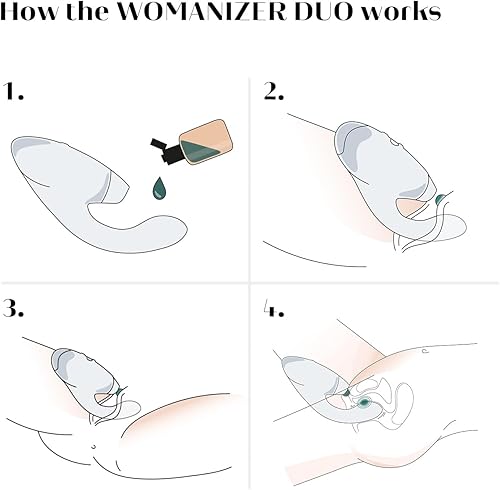 How the WOMANIZER DUO works

1.

2.

3.

4.