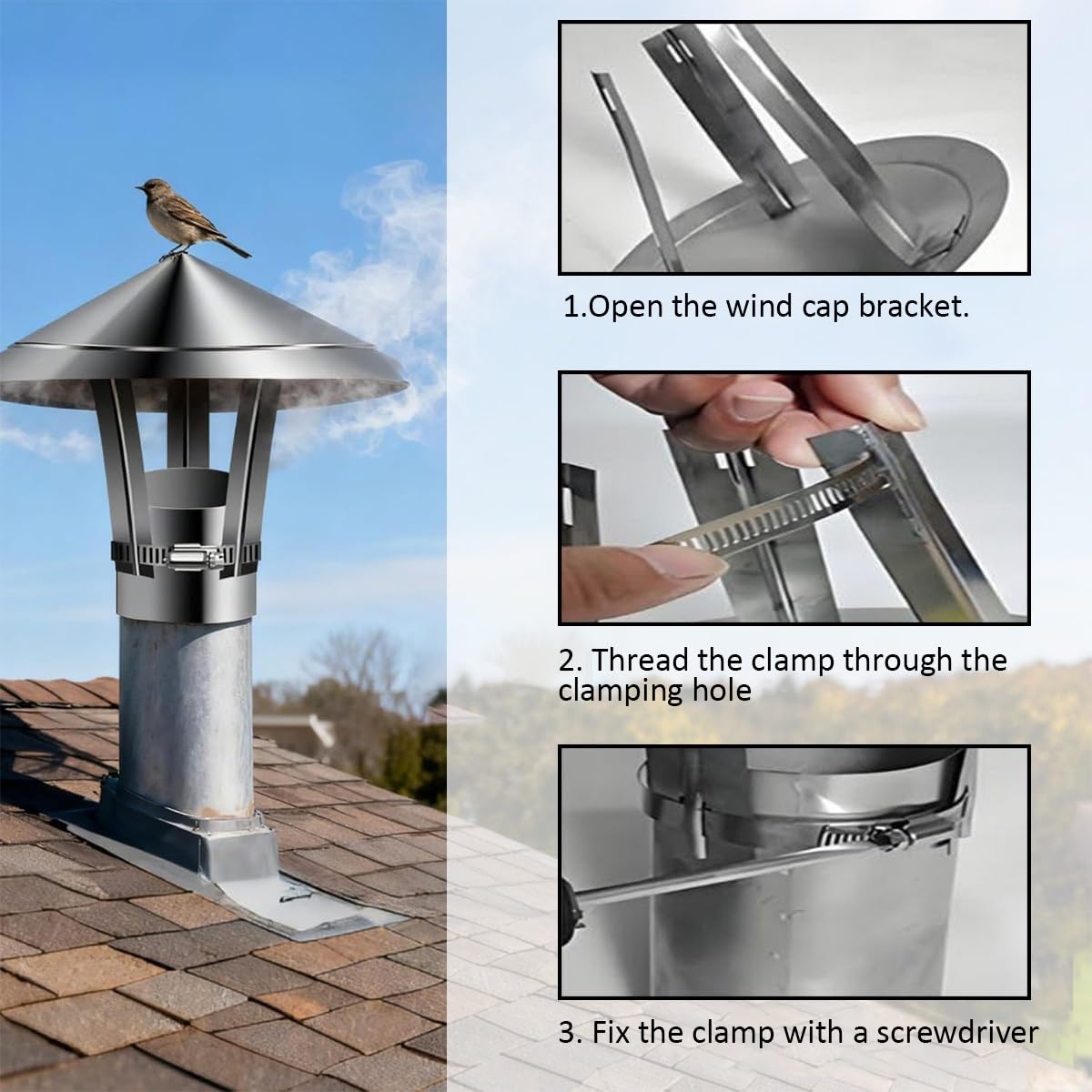 1.Open the wind cap bracket.

2. Thread the clamp through the clamping hole

3. Fix the clamp with a screwdriver