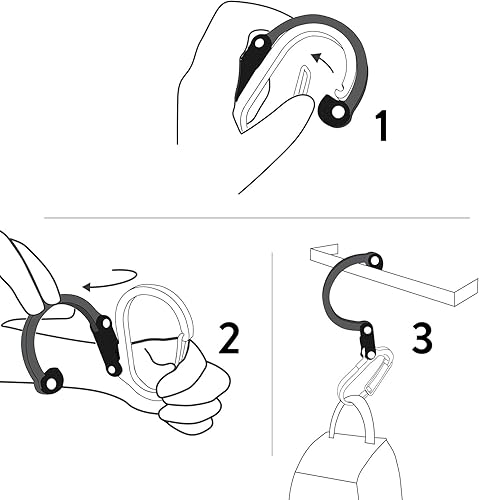 1

2

3