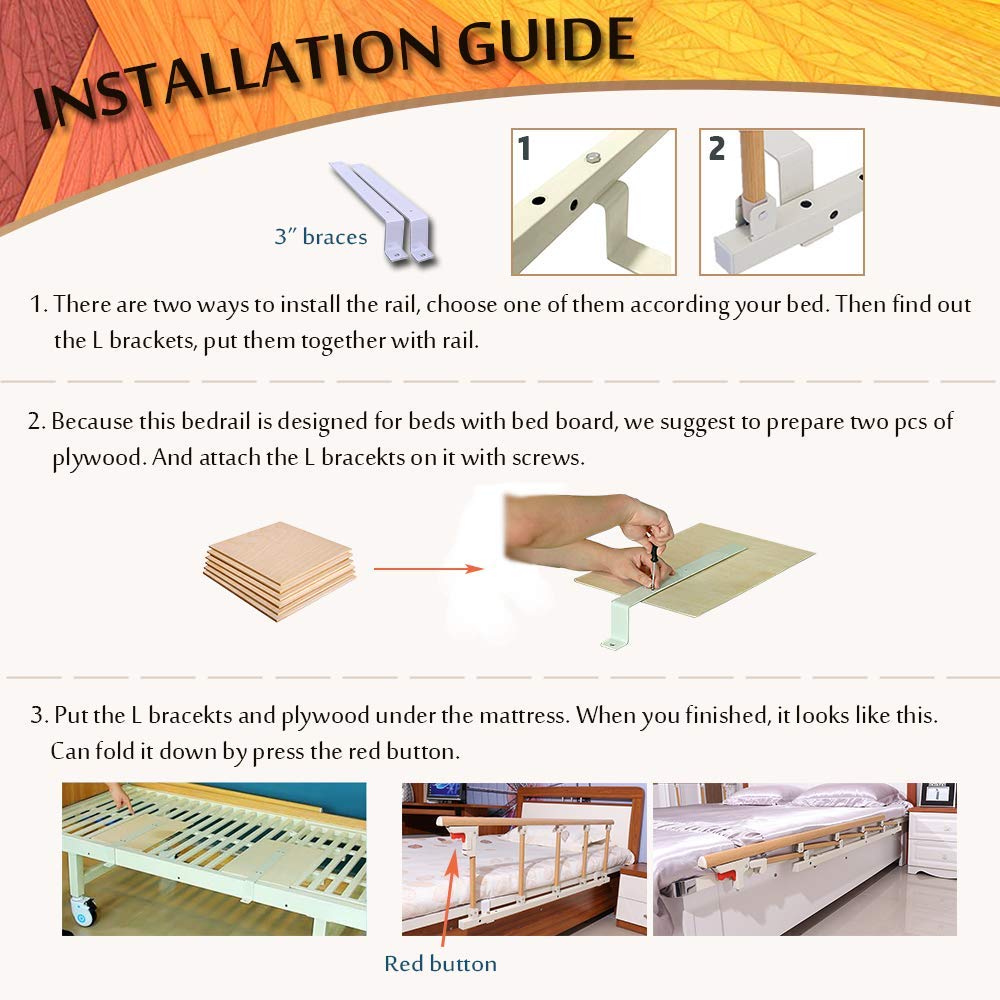 INSTALLATION GUIDE

3" braces

1

2

1. There are two ways to install the rail, choose one of them according your bed. Then find out the L brackets, put them together with rail.

2. Because this bedrail is designed for beds with bed board, we suggest to prepare two pcs of plywood. And attach the L bracekts on it with screws.

3. Put the L bracekts and plywood under the mattress. When you finished, it looks like this. Can fold it down by press the red button.

Red button