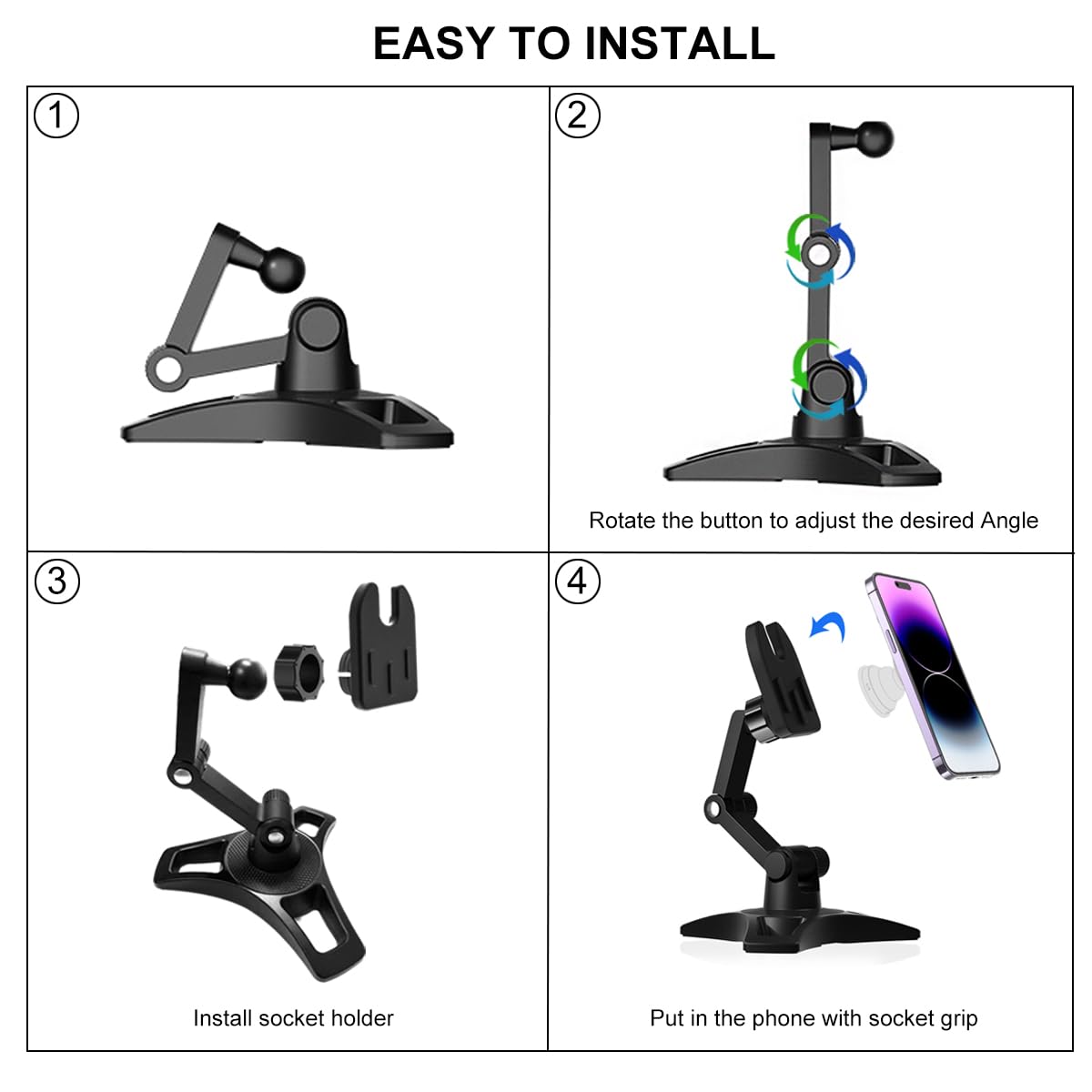 EASY TO INSTALL

①

②

Rotate the button to adjust the desired Angle

③

Install socket holder

④

Put in the phone with socket grip