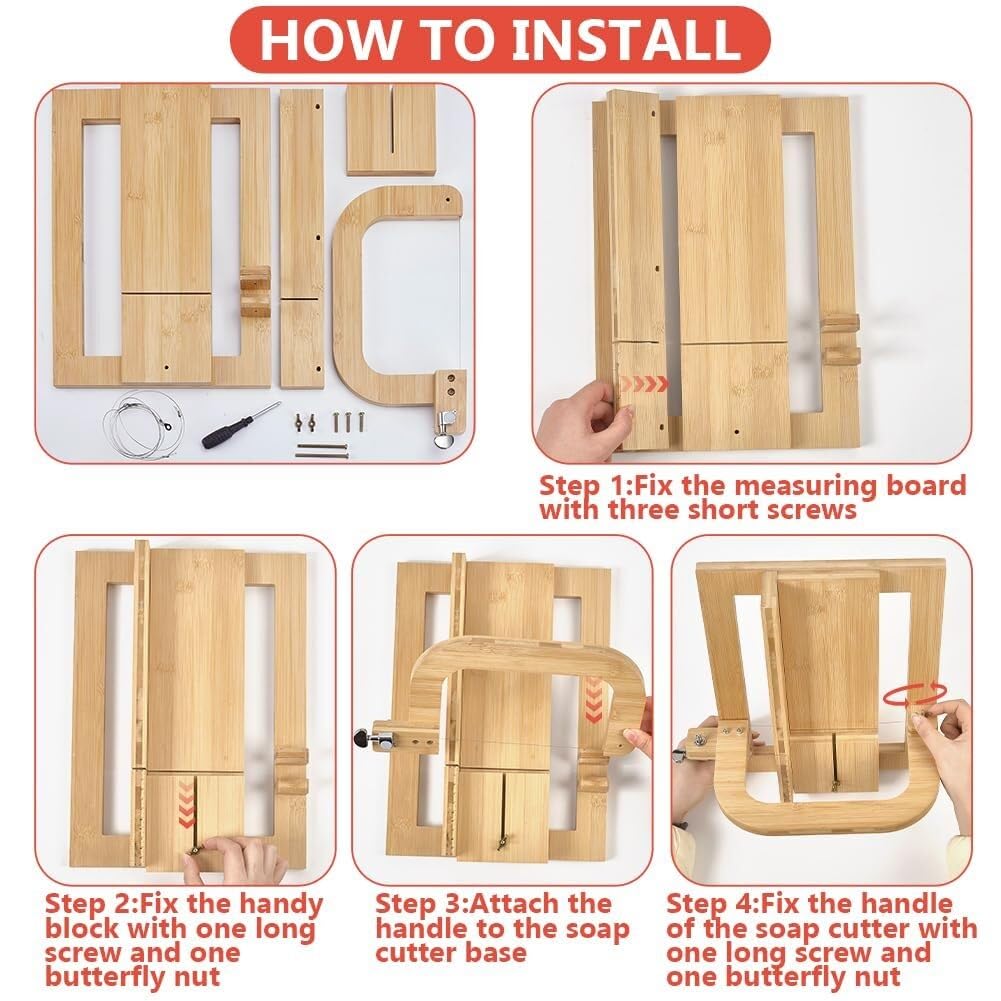 HOW TO INSTALL

Step 1:Fix the measuring board with three short screws

Step 2:Fix the handy block with one long screw and one butterfly nut

Step 3:Attach the handle to the soap cutter base

Step 4:Fix the handle of the soap cutter with one long screw and one butterfly nut