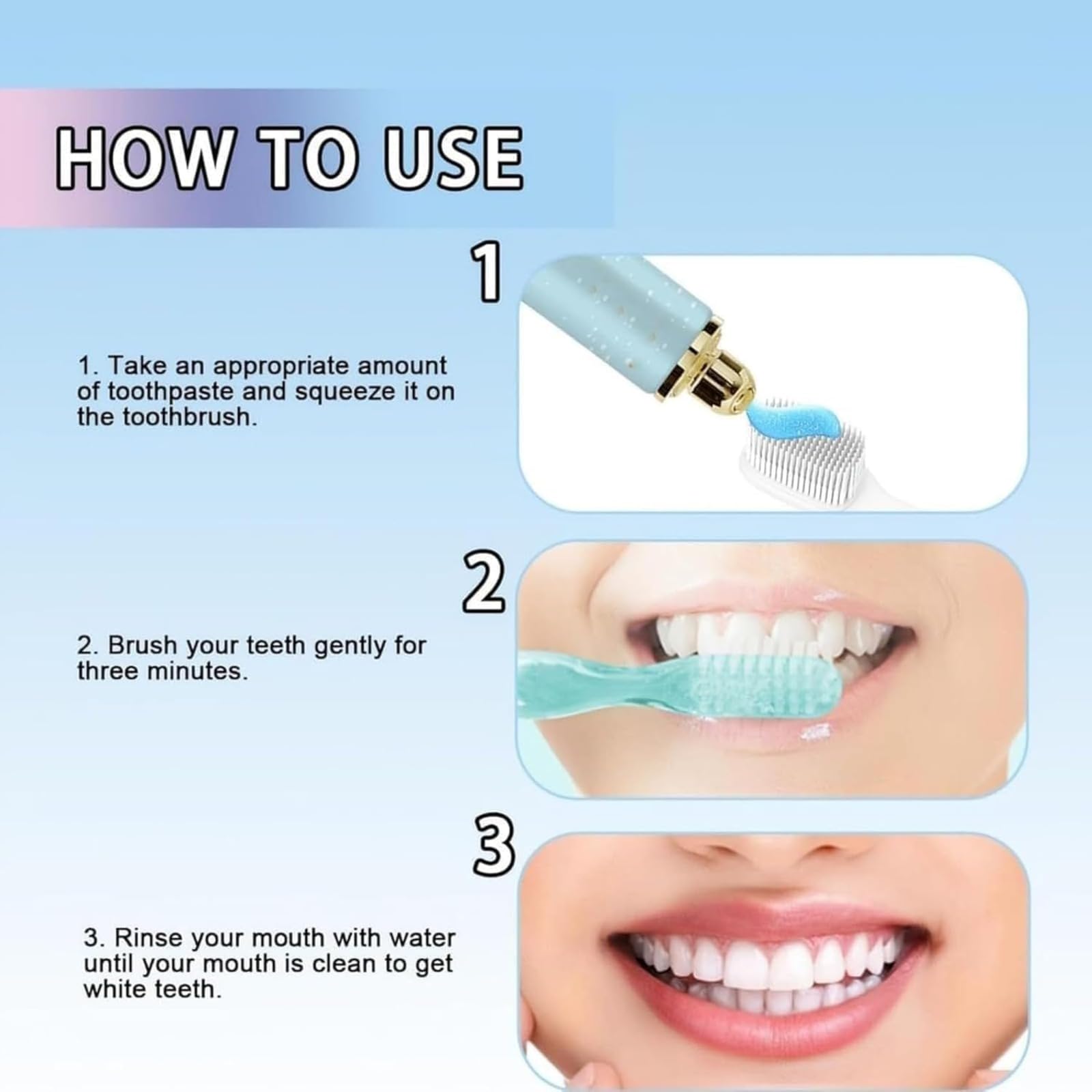 HOW TO USE

1

1. Take an appropriate amount of toothpaste and squeeze it on the toothbrush.

2

2. Brush your teeth gently for three minutes.

3

3. Rinse your mouth with water until your mouth is clean to get white teeth.