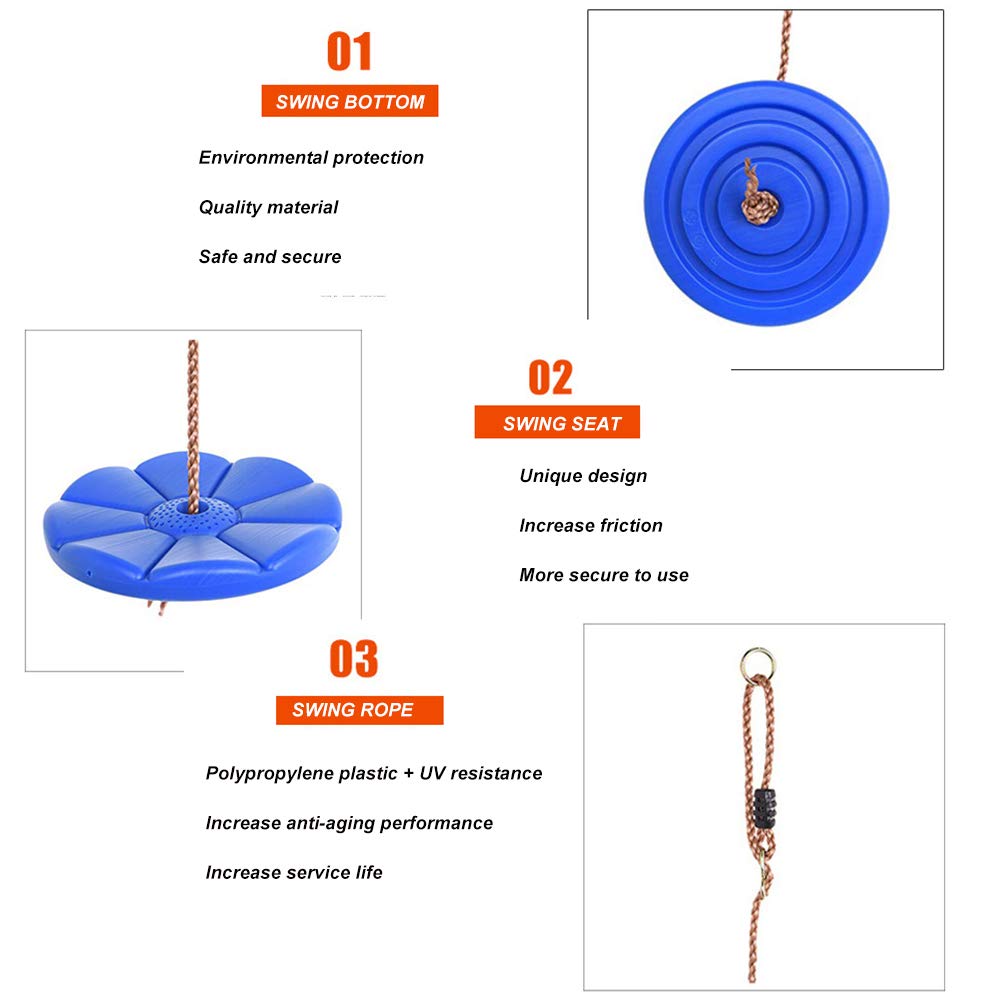 01

SWING BOTTOM

Environmental protection

Quality material

Safe and secure

02

SWING SEAT

Unique design

Increase friction

More secure to use

03

SWING ROPE

Polypropylene plastic + UV resistance

Increase anti-aging performance

Increase service life