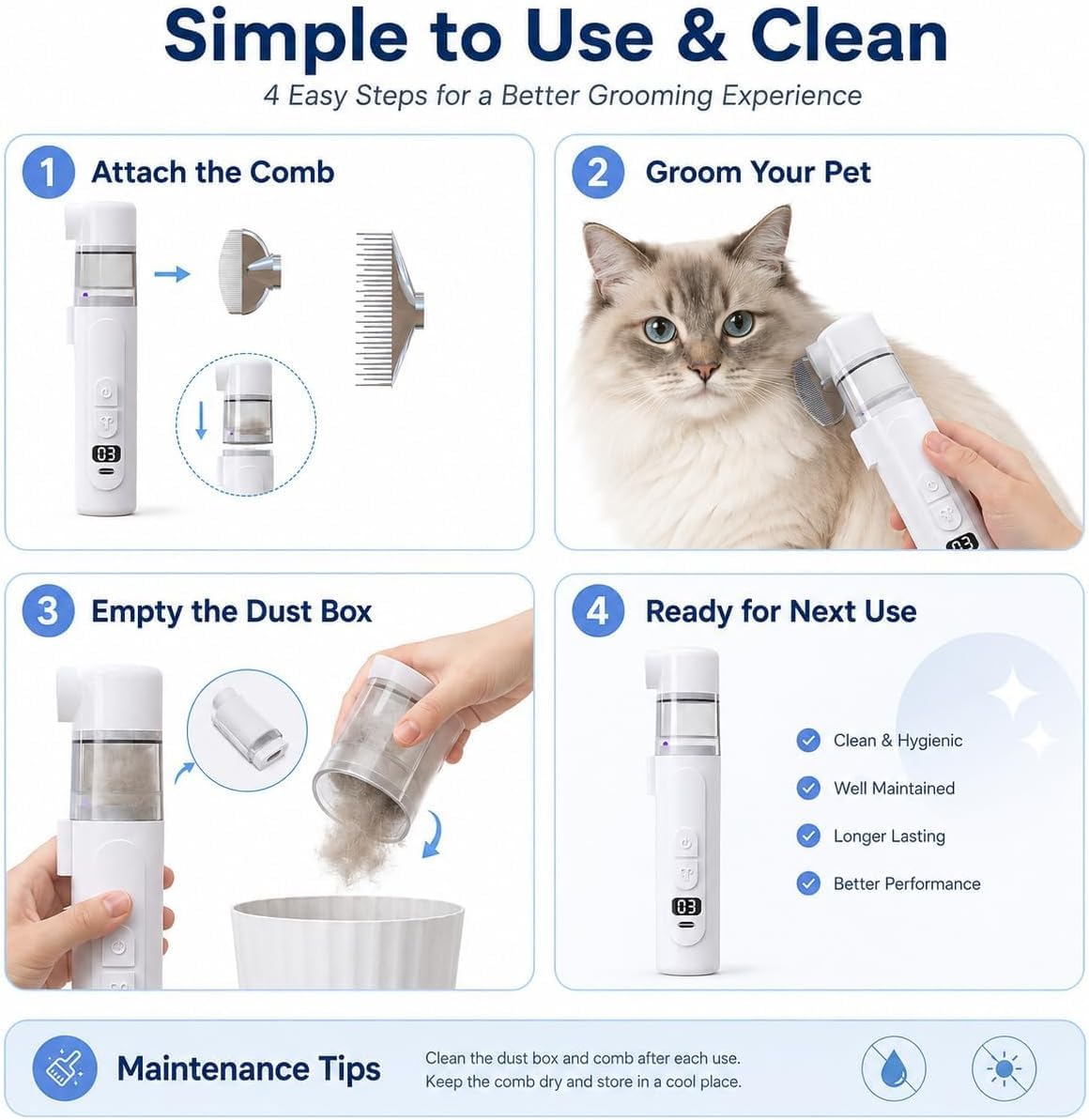 Simple to Use & Clean

4 Easy Steps for a Better Grooming Experience

1 Attach the Comb

03

2 Groom Your Pet

03

3 Empty the Dust Box

4 Ready for Next Use

03

Clean & Hygienic

Well Maintained

Longer Lasting

Better Performance

Maintenance Tips

Clean the dust box and comb after each use. Keep the comb dry and store in a cool place.