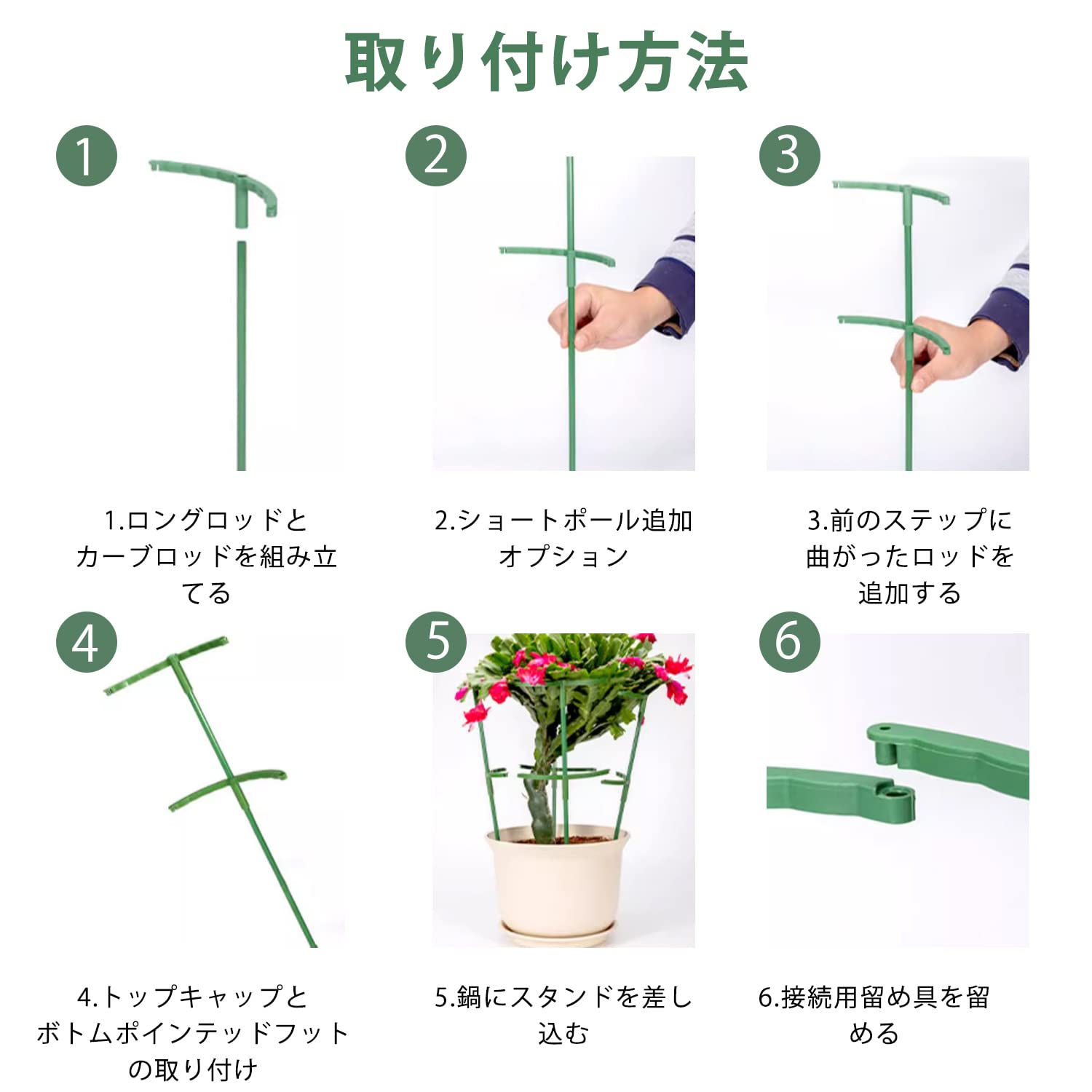 取り付け方法

1

2

3

1.ロングロッドとカーブロッドを組み立てる

2.ショートポール追加オプション

3.前のステップに曲がったロッドを追加する

4

5

6

4.トップキャップとボトムポインテッドフットの取り付け

5.鍋にスタンドを差し込む

6.接続用留め具を留める