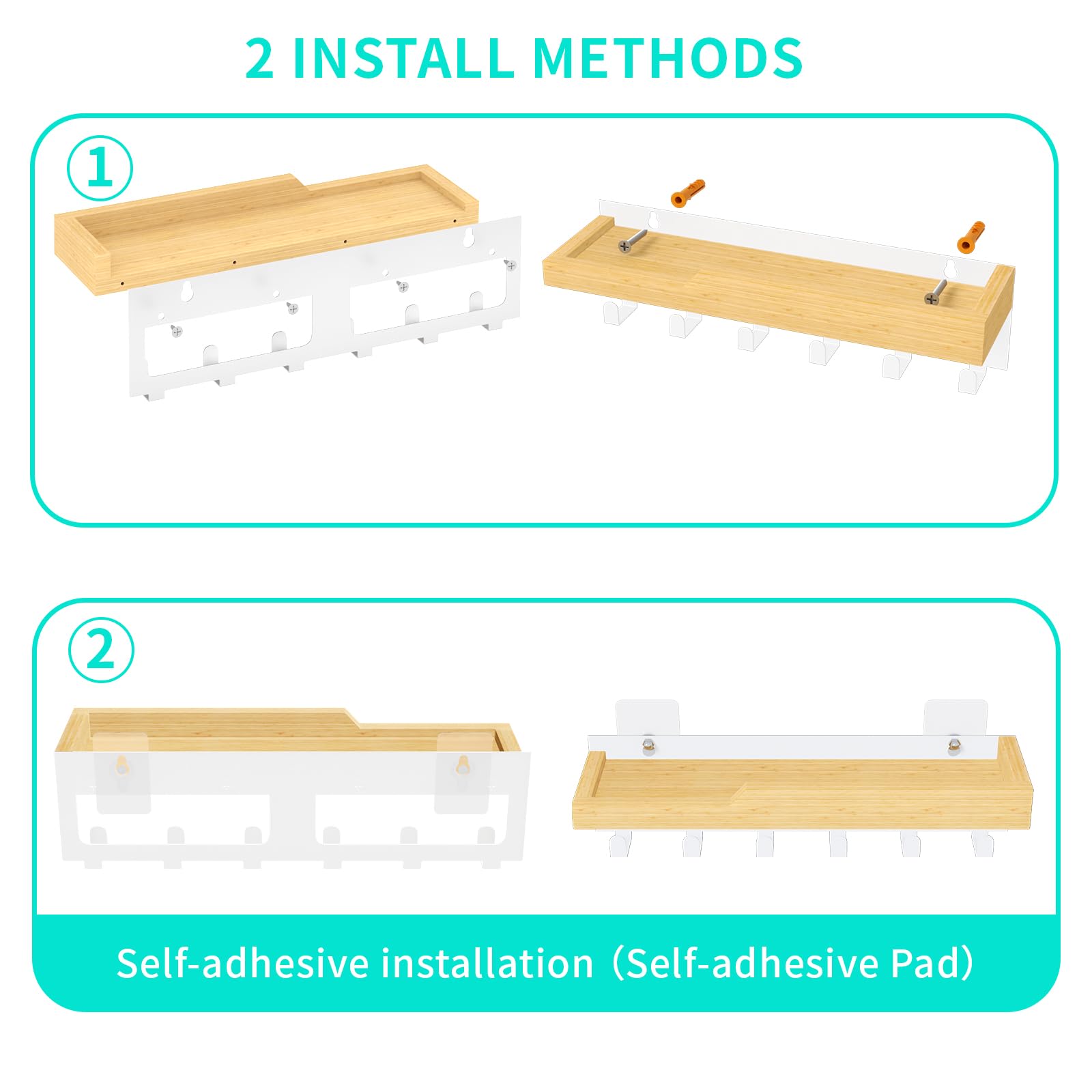 2 INSTALL METHODS

①

②

Self-adhesive installation（Self-adhesive Pad）