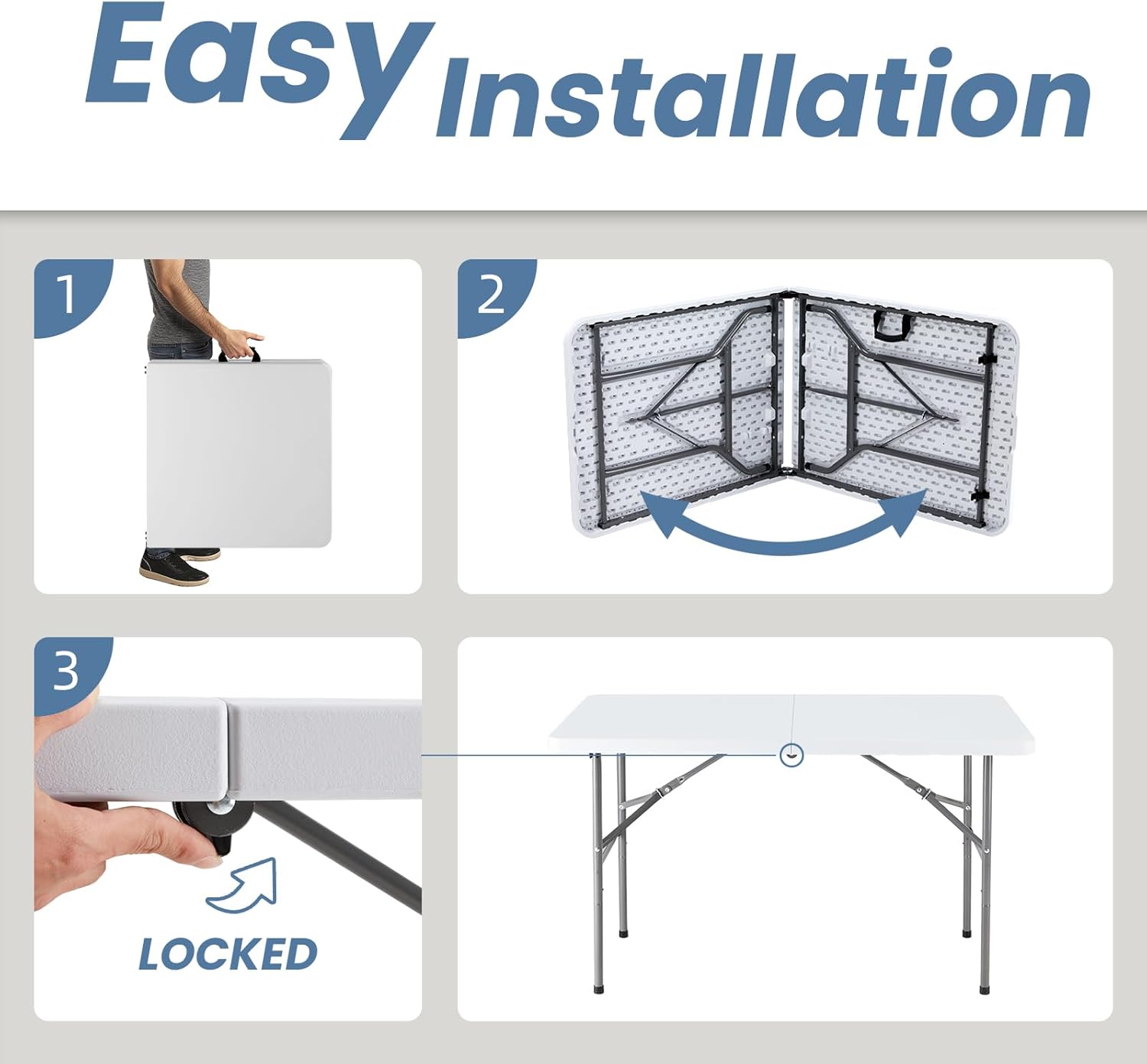 Easy Installation

1

2

3

LOCKED