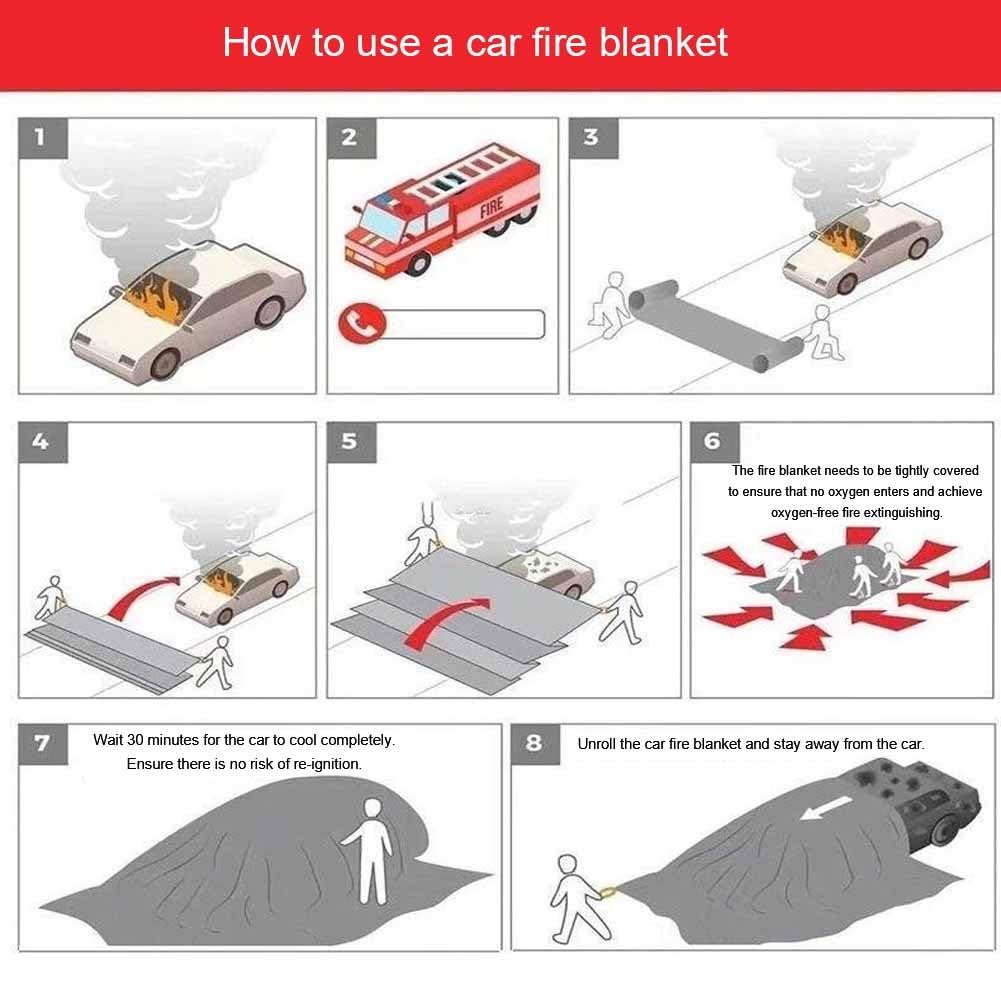 How to use a car fire blanket

1

2

FIRE

3

4

5

6

The fire blanket needs to be tightly covered to ensure that no oxygen enters and achieve oxygen-free fire extinguishing.

7

Wait 30 minutes for the car to cool completely. Ensure there is no risk of re-ignition.

8

Unroll the car fire blanket and stay away from the car.