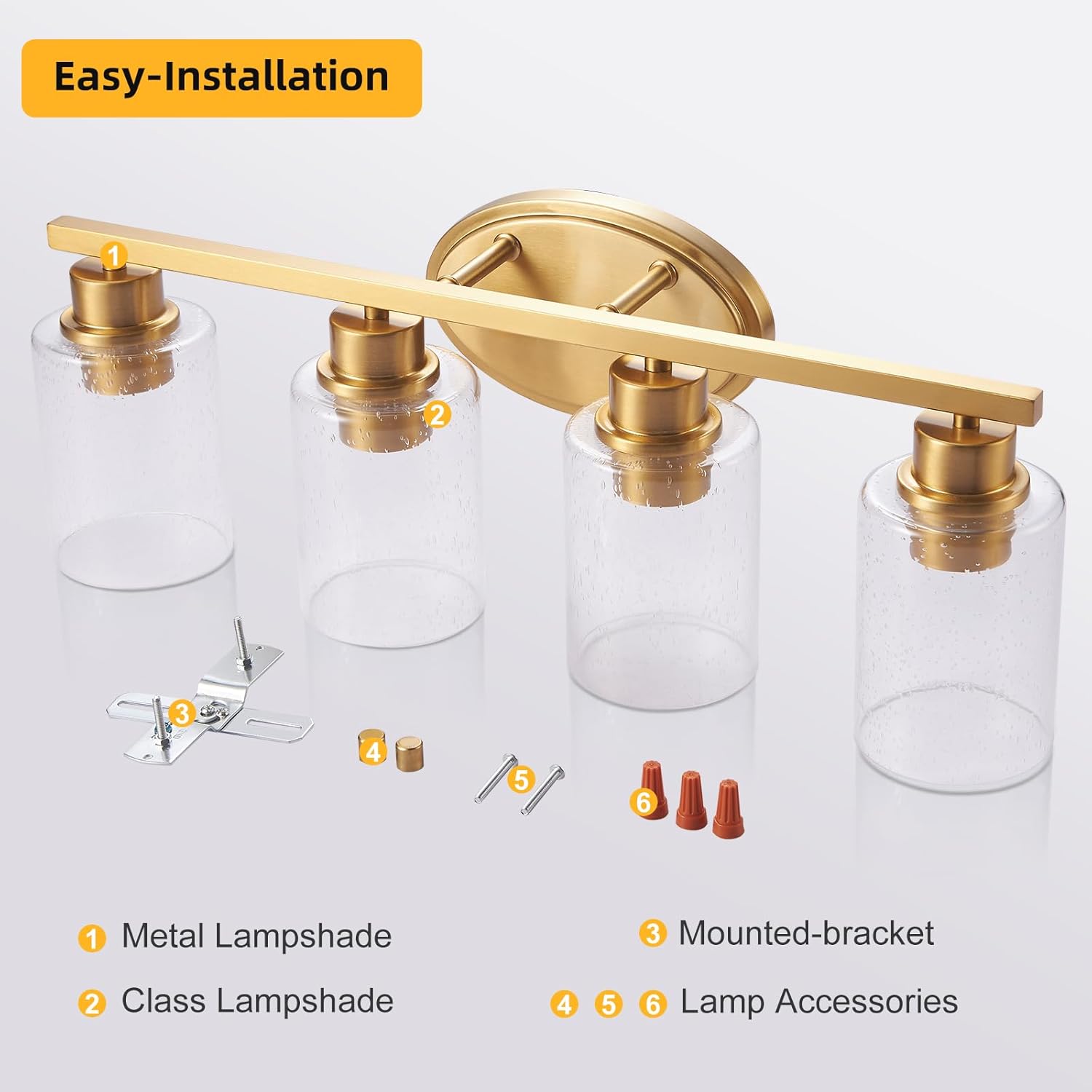 Easy-Installation

1

2

3

4

5

6

1 Metal Lampshade

2 Class Lampshade

3 Mounted-bracket

4 5 6 Lamp Accessories