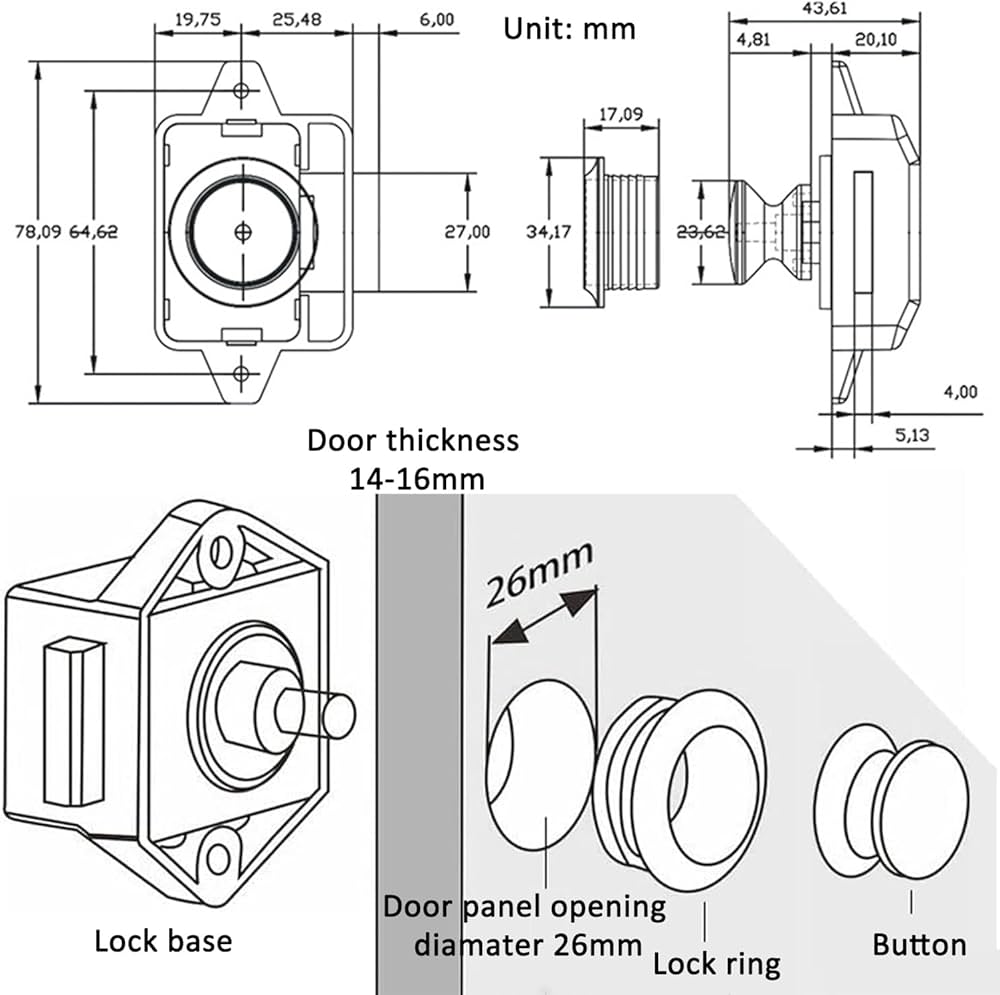 19,75
25,48
6,00
Unit: mm
43,61
4,81
20,10
17,09
78,09
64,62
27,00
34,17
23,62
4,00
5,13

Door thickness
14-16mm

26mm

Lock base

Door panel opening diamater 26mm

Lock ring

Button